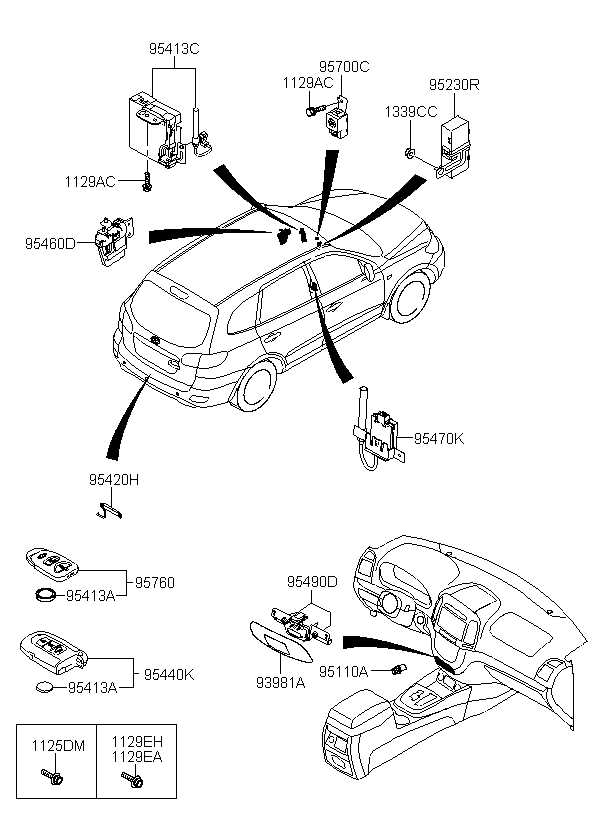 95413C

95700C

1129AC

95230R

1339CC

1129AC

95460D

95470K

95420H

95760

95413A

95490D

95440K

95413A

95110A

93981A

| 1125DM | 1129EH 1129EA |
|---|---|