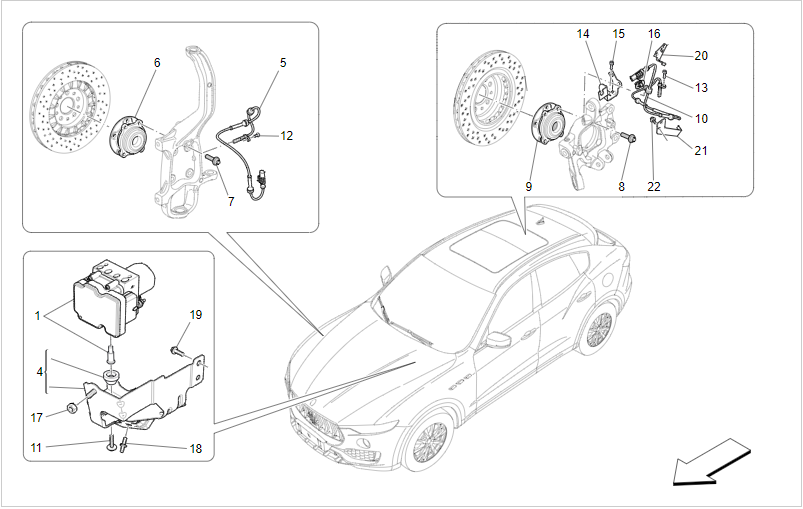 6
5
12
7
14
15
16
20
13
10
21
9
8
22
1
19
4
17
11
18