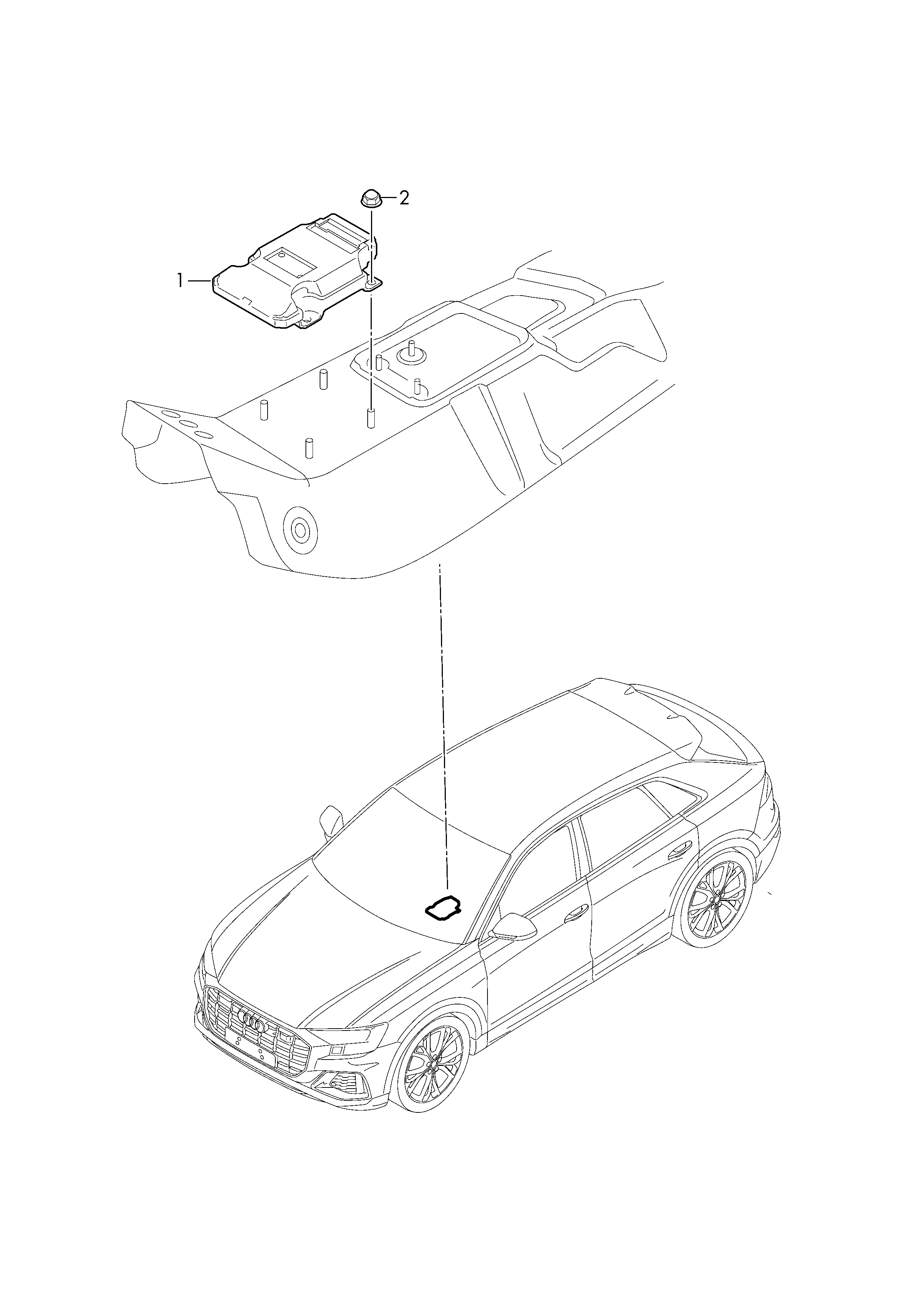 2

1