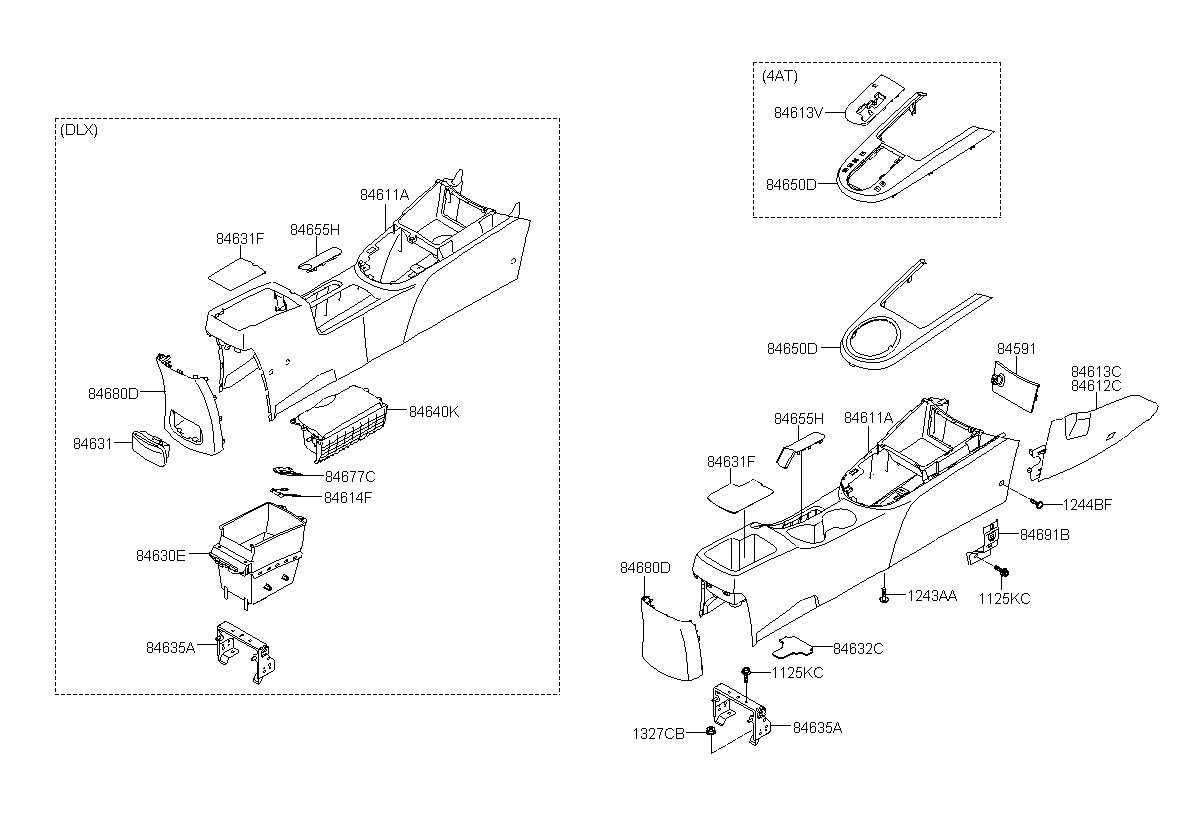 (DLX)
84611A
84631F
84655H
84680D
84640K
84631
84677C
84614F
84630E
84635A

(4AT)
84613V
84650D

84650D
84591
84613C
84612C
84655H
84611A
84631F
1244BF
84691B
84680D
1243AA
1125KC
84632C
1125KC
1327CB
84635A