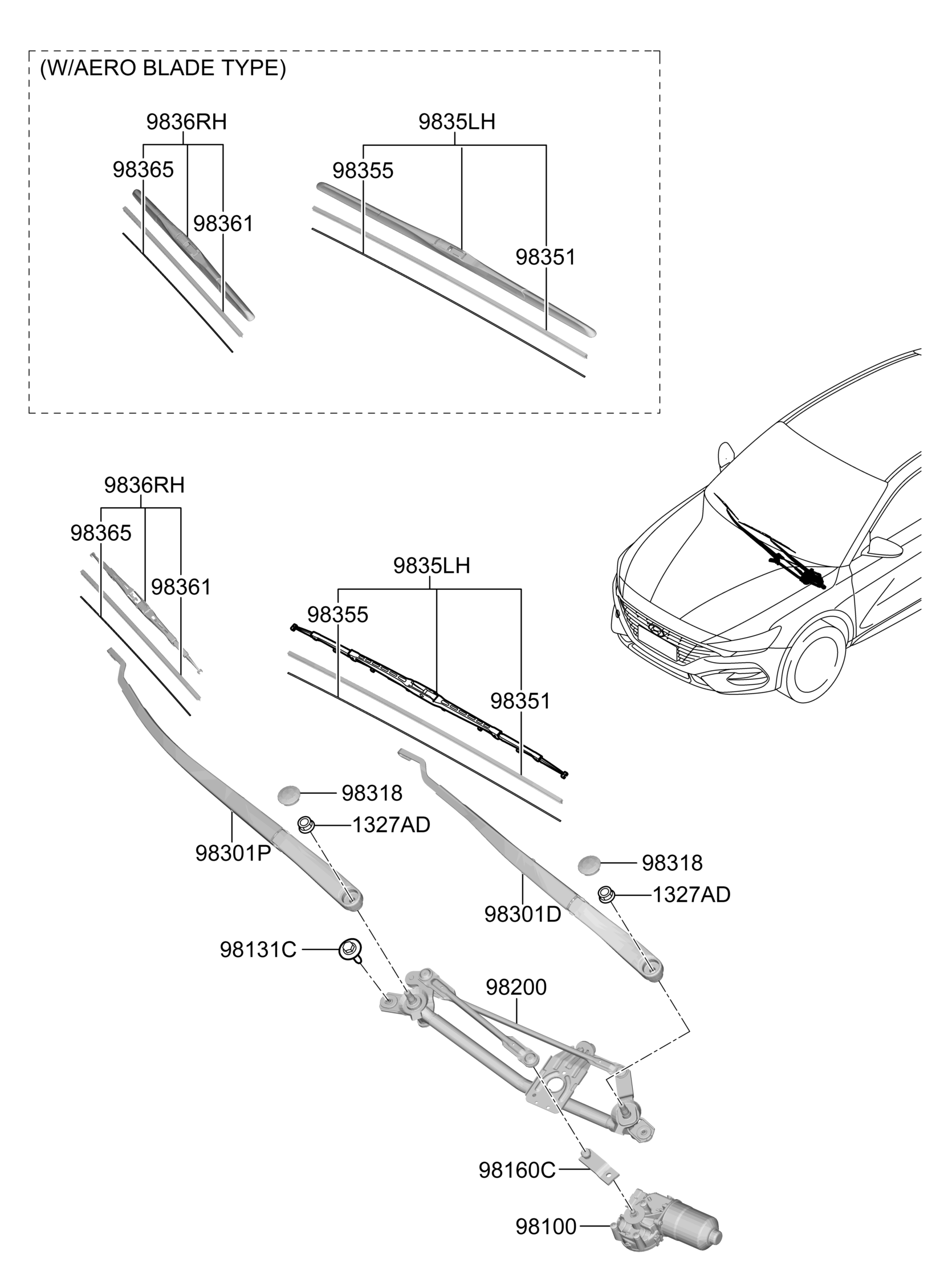 (W/AERO BLADE TYPE)

9836RH
98365
98361

9835LH
98355
98351

9836RH
98365
98361

9835LH
98355
98351

98318
1327AD
98301P

98318
1327AD
98301D

98131C
98200
98160C
98100