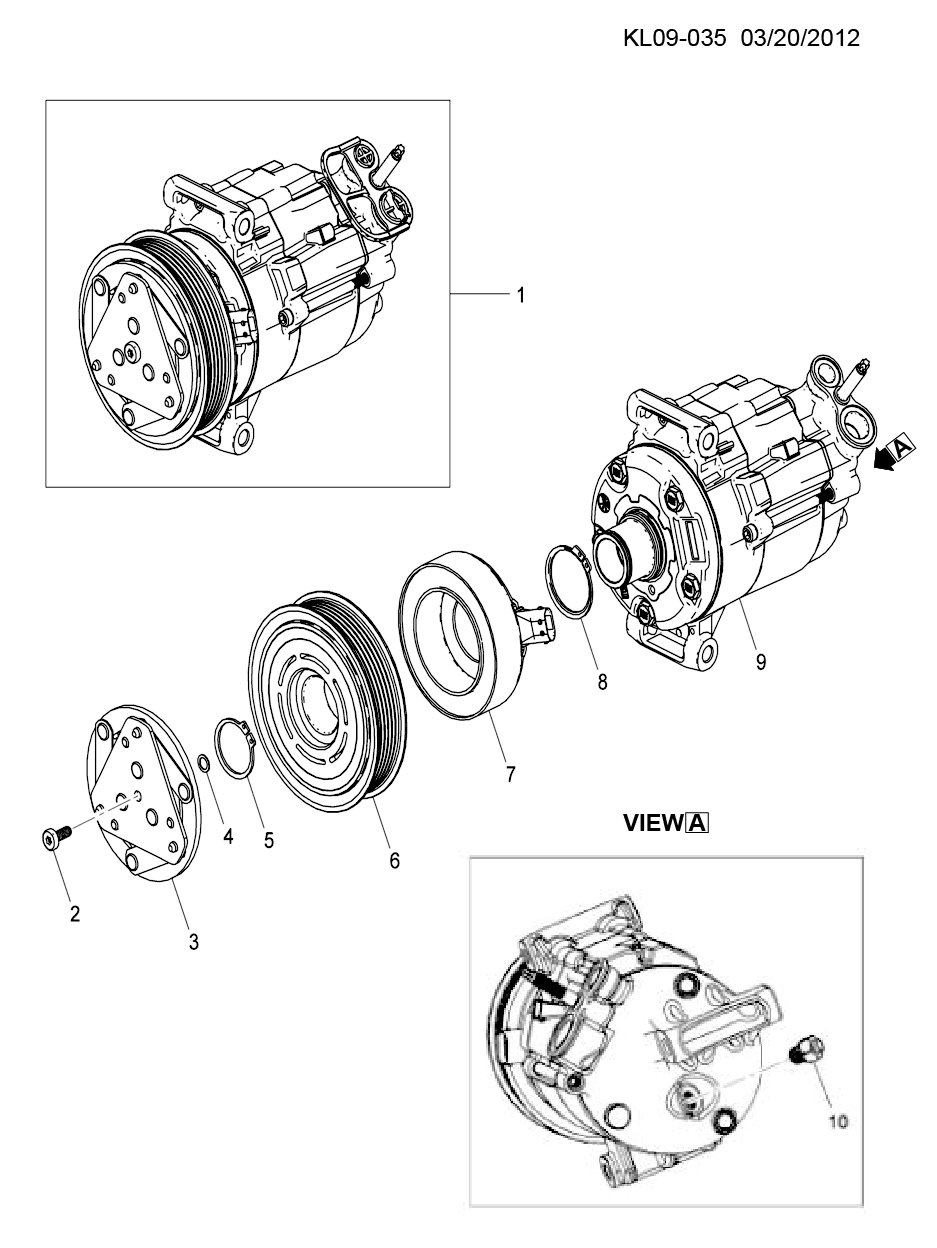 KL09-035 03/20/2012

1

A

9

8

7

6

5

4

3

2

VIEW A

10