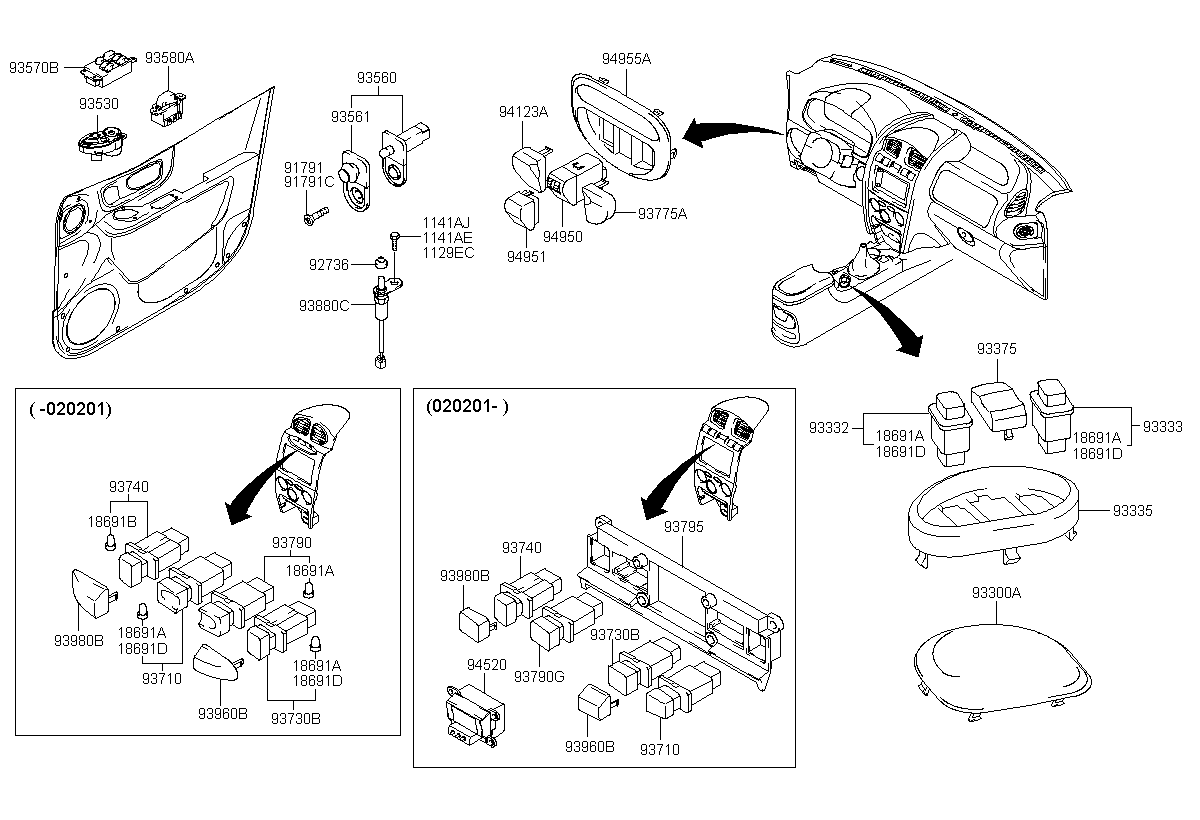 93570B
93580A
93530
93560
93561
91791
91791C
1141AJ
1141AE
1129EC
92736
93880C
94955A
94123A
94950
93775A
94951
93375
93332
18691A
18691D
18691A
18691D
93333
93335
93300A

( -020201)
93740
18691B
93790
18691A
93980B
18691A
18691D
93710
18691A
18691D
93960B
93730B

(020201- )
93795
93740
93980B
93790G
93730B
94520
93960B
93710