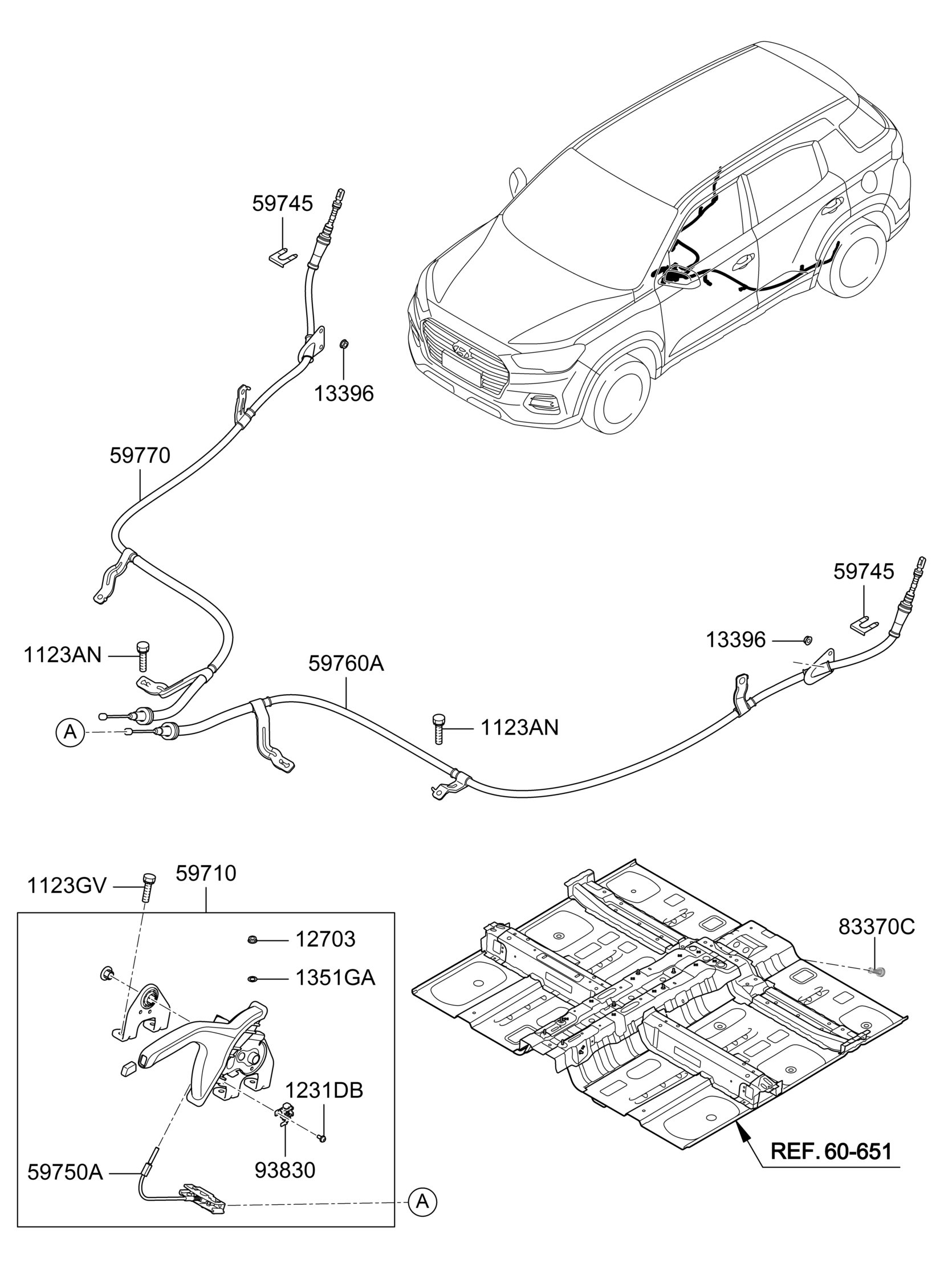 59745

13396

59770

59745

13396

1123AN

59760A

A

1123AN

1123GV

59710

12703

1351GA

83370C

1231DB

93830

59750A

A

REF. 60-651