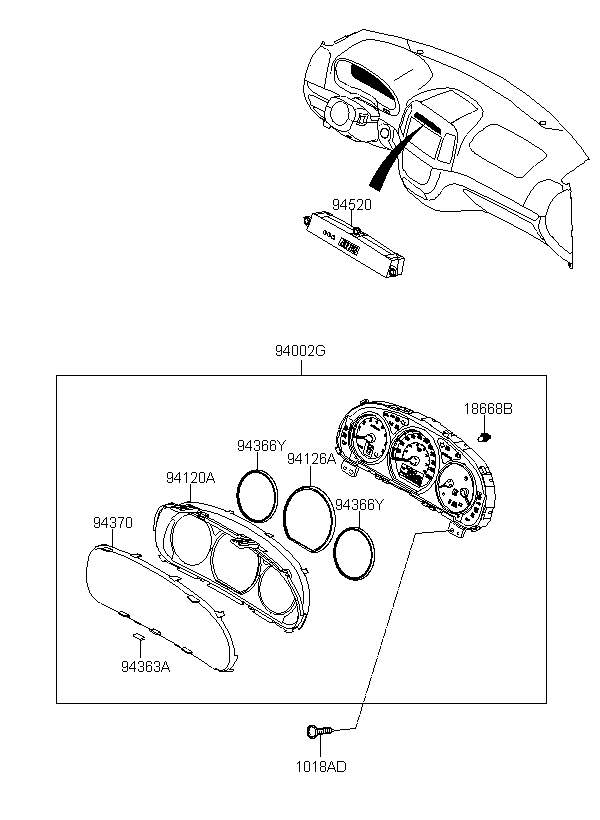 94520

94002G

18668B

94366Y

94126A

94120A

94366Y

94370

94363A

1018AD