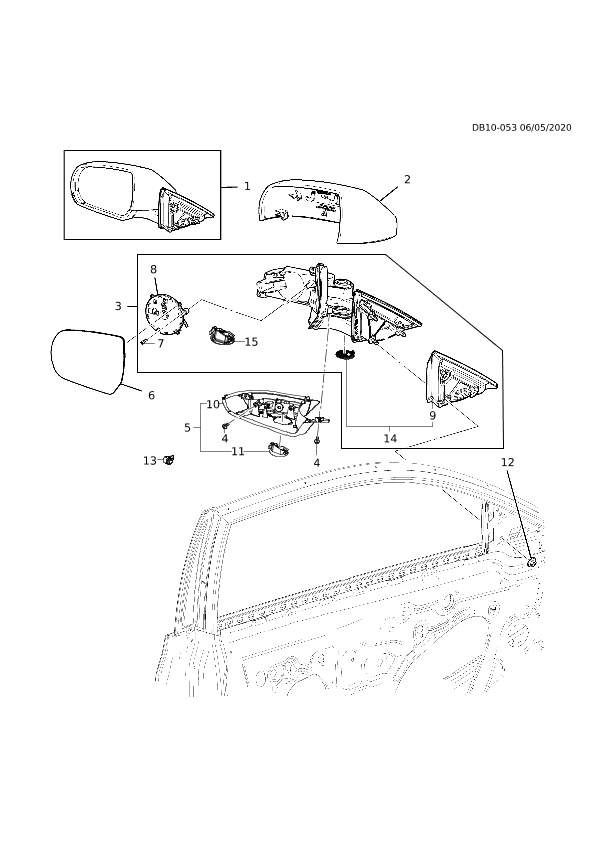 DB10-053 06/05/2020

1
2
8
3
7
15
6
10
5
4
11
4
13
14
9
12