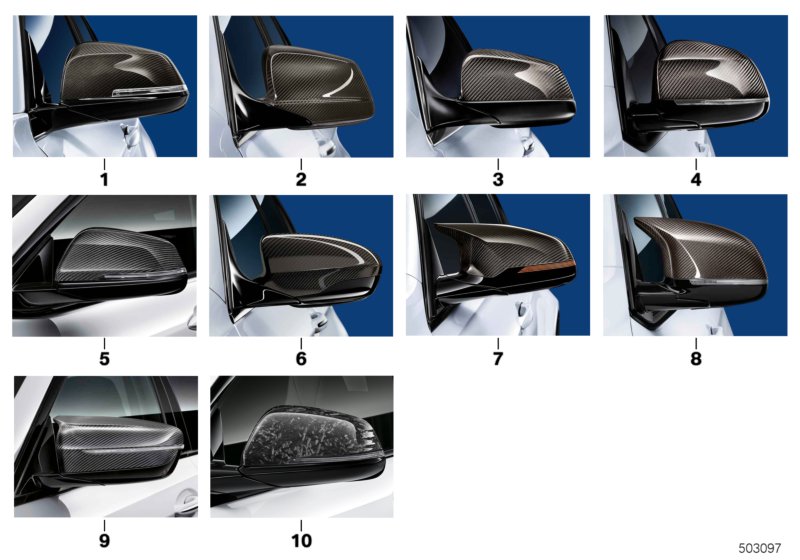 1
2
3
4
5
6
7
8
9
10
503097