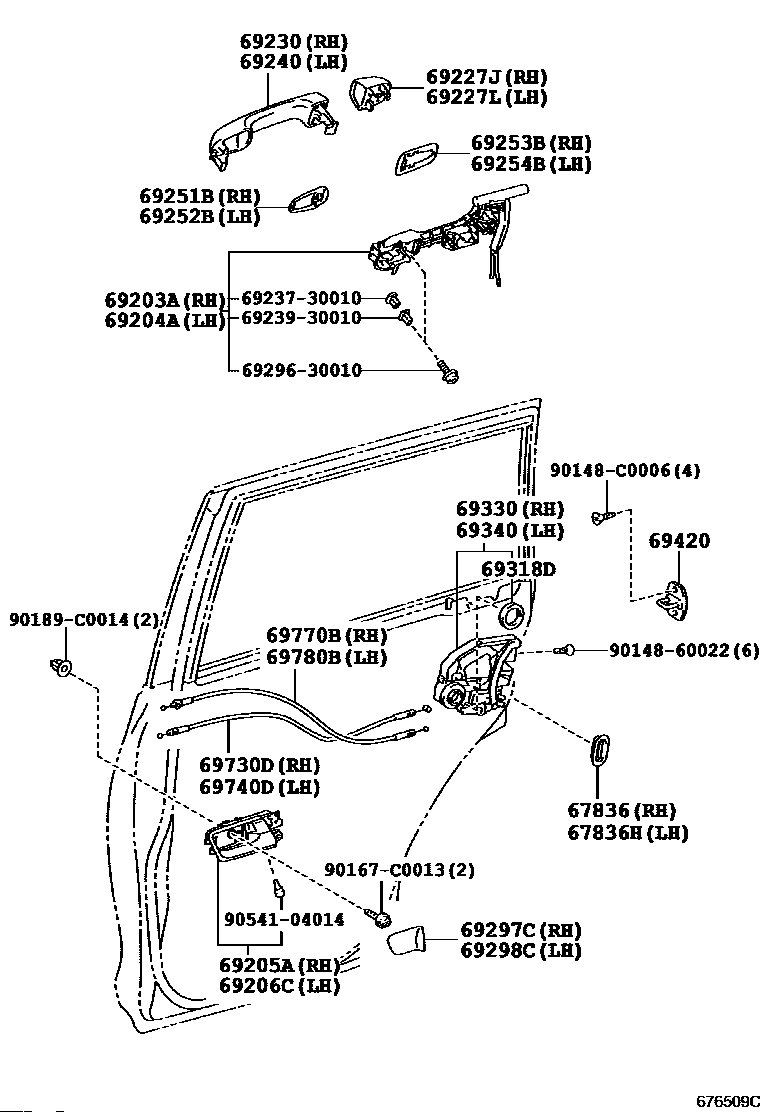 69230 (RH)
69240 (LH)

69227J (RH)
69227L (LH)

69253B (RH)
69254B (LH)

69251B (RH)
69252B (LH)

69203A (RH)
69204A (LH)

69237-30010
69239-30010
69296-30010

90148-C0006 (4)

69330 (RH)
69340 (LH)

69420

69318D

90189-C0014 (2)

69770B (RH)
69780B (LH)

90148-60022 (6)

69730D (RH)
69740D (LH)

67836 (RH)
67836H (LH)

90167-C0013 (2)

90541-04014

69297C (RH)
69298C (LH)

69205A (RH)
69206C (LH)

676509C