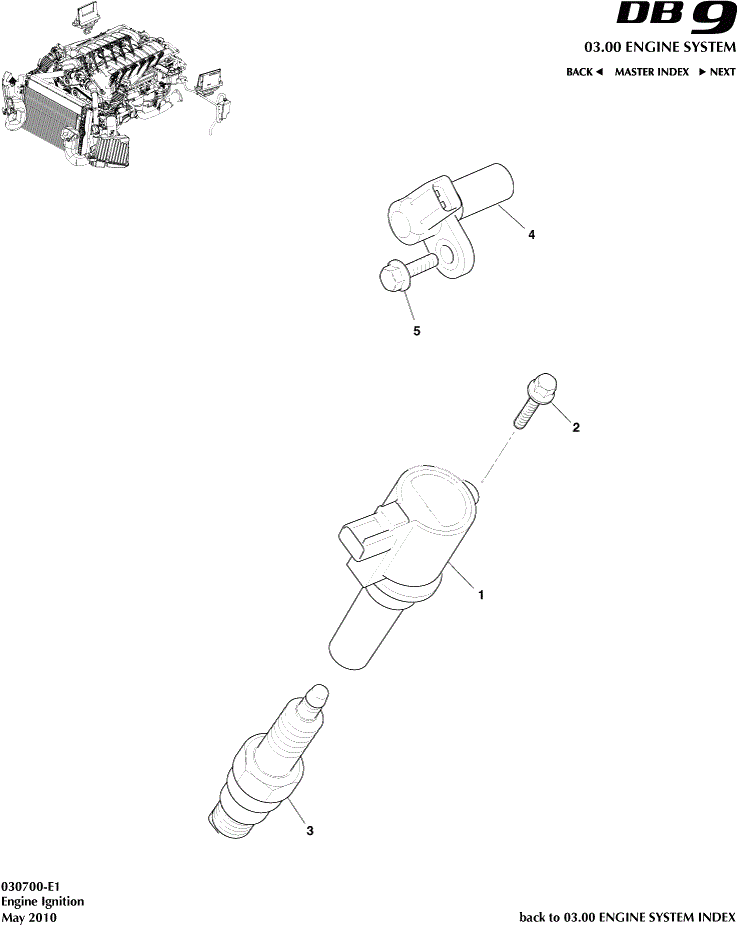 DB 9
03.00 ENGINE SYSTEM
BACK ◄ MASTER INDEX ► NEXT

4

5

2

1

3

030700-E1
Engine Ignition
May 2010

back to 03.00 ENGINE SYSTEM INDEX