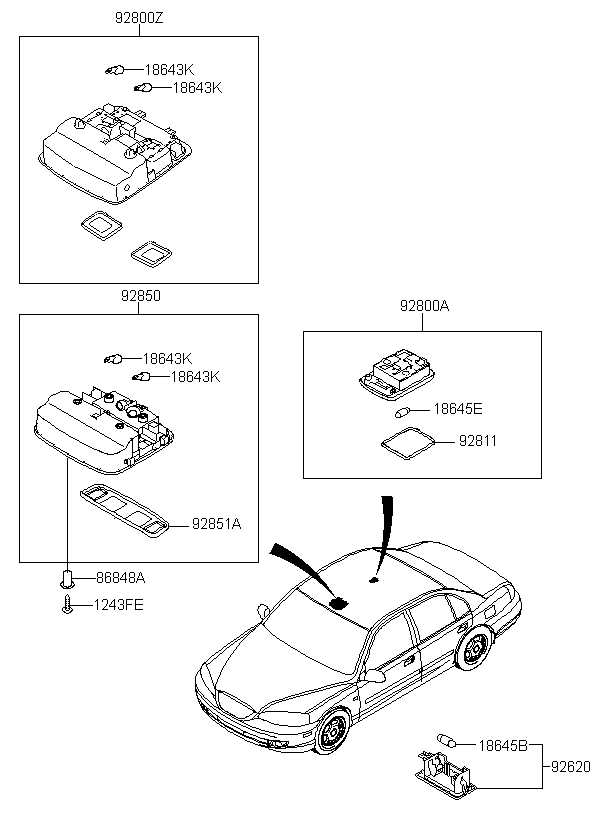 92800Z

18643K
18643K

92850

18643K
18643K

92851A

86848A
1243FE

92800A

18645E
92811

18645B
92620