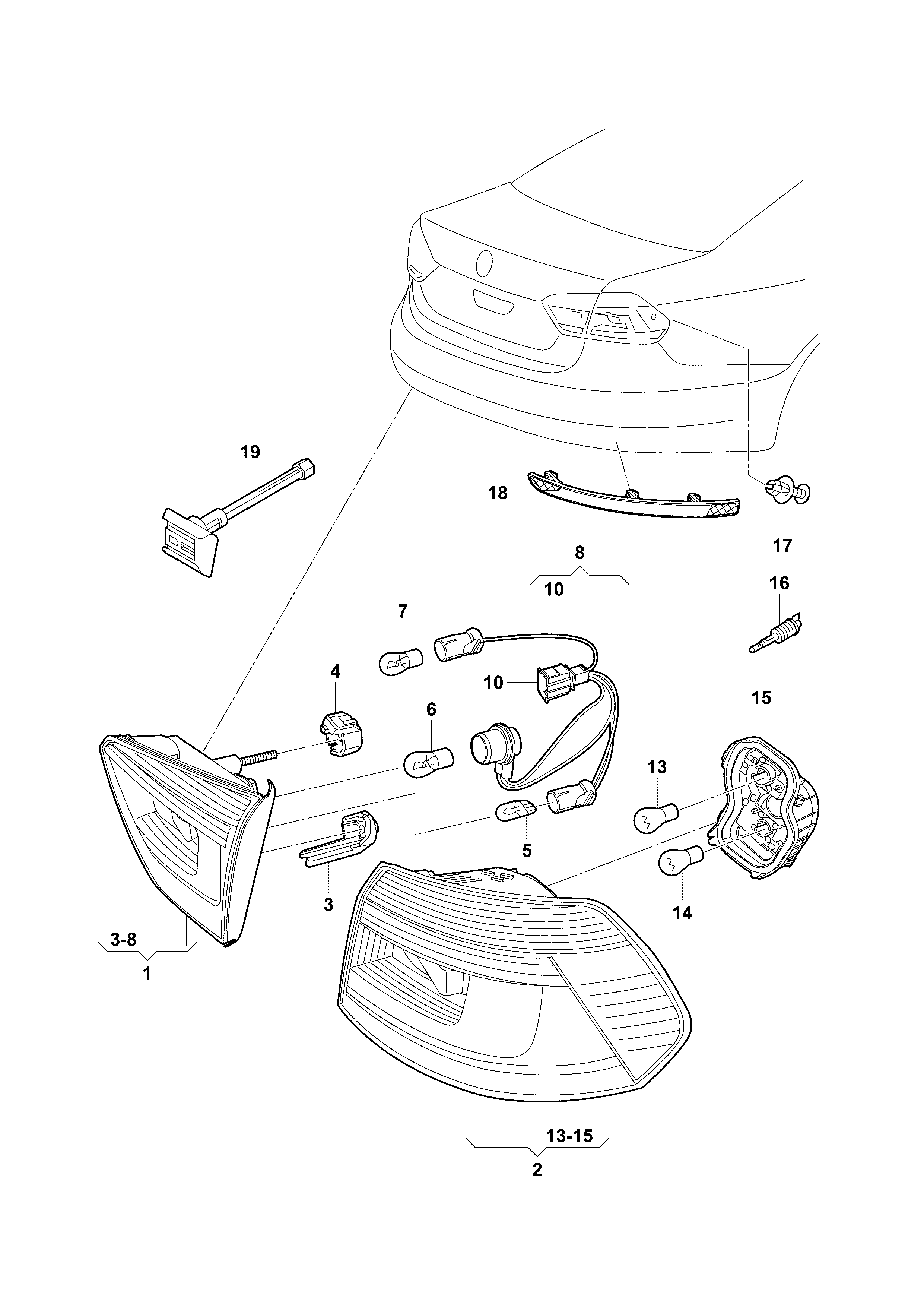 19

18

17

8

10

16

7

4

10

6

15

13

5

3

14

3-8

1

13-15

2