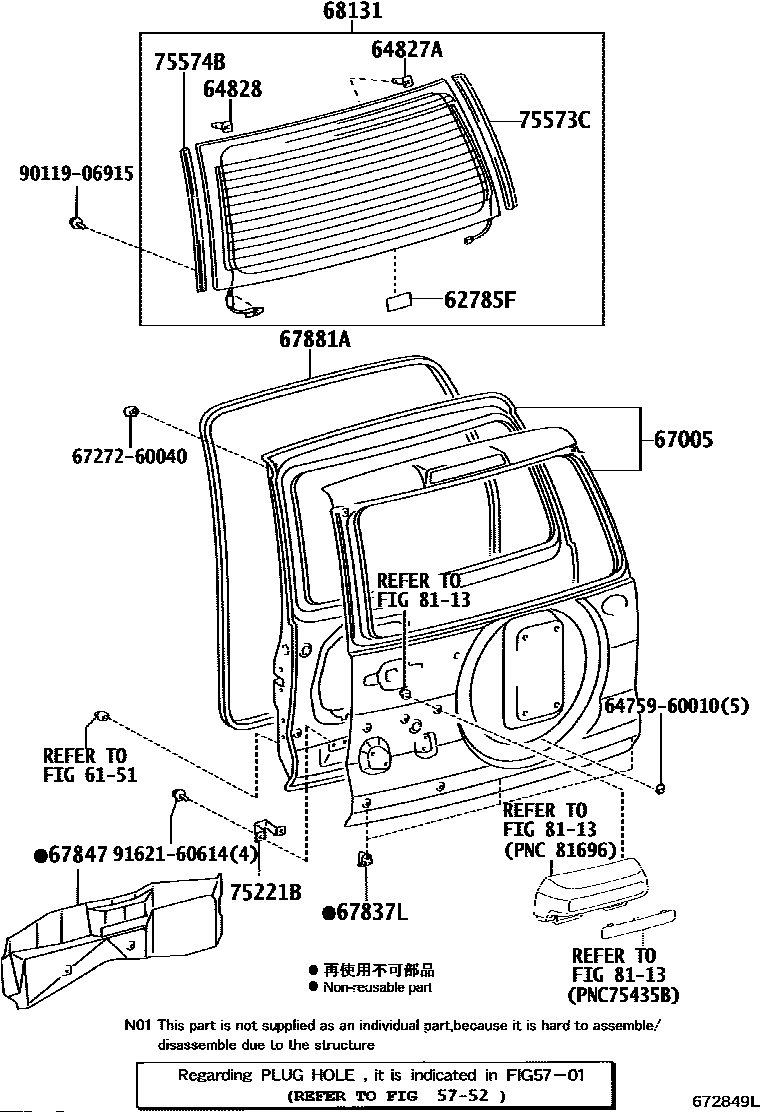 68131

75574B

64827A

64828

75573C

90119-06915

62785F

67881A

67272-60040

67005

REFER TO
FIG 81-13

64759-60010(5)

REFER TO
FIG 61-51

REFER TO
FIG 81-13
(PNC 81696)

●67847 91621-60614(4)

75221B

●67837L

REFER TO
FIG 81-13
(PNC75435B)

● 再使用不可部品
● Non-reusable part

N01 This part is not supplied as an individual part,because it is hard to assemble/ disassemble due to the structure

Regarding PLUG HOLE , it is indicated in FIG57-01
(REFER TO FIG 57-52 )

672849L