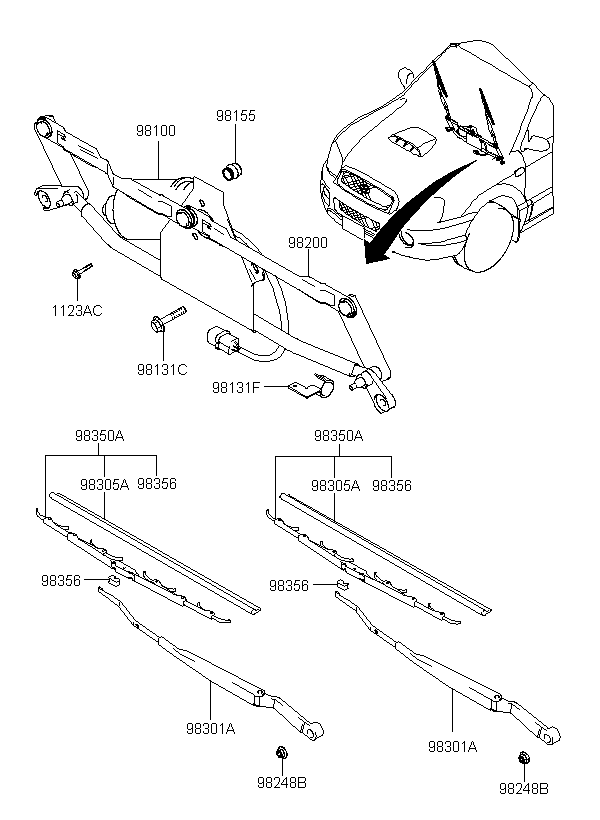 98100
98155
98200
1123AC
98131C
98131F
98350A
98305A
98356
98356
98301A
98248B
98350A
98305A
98356
98356
98301A
98248B