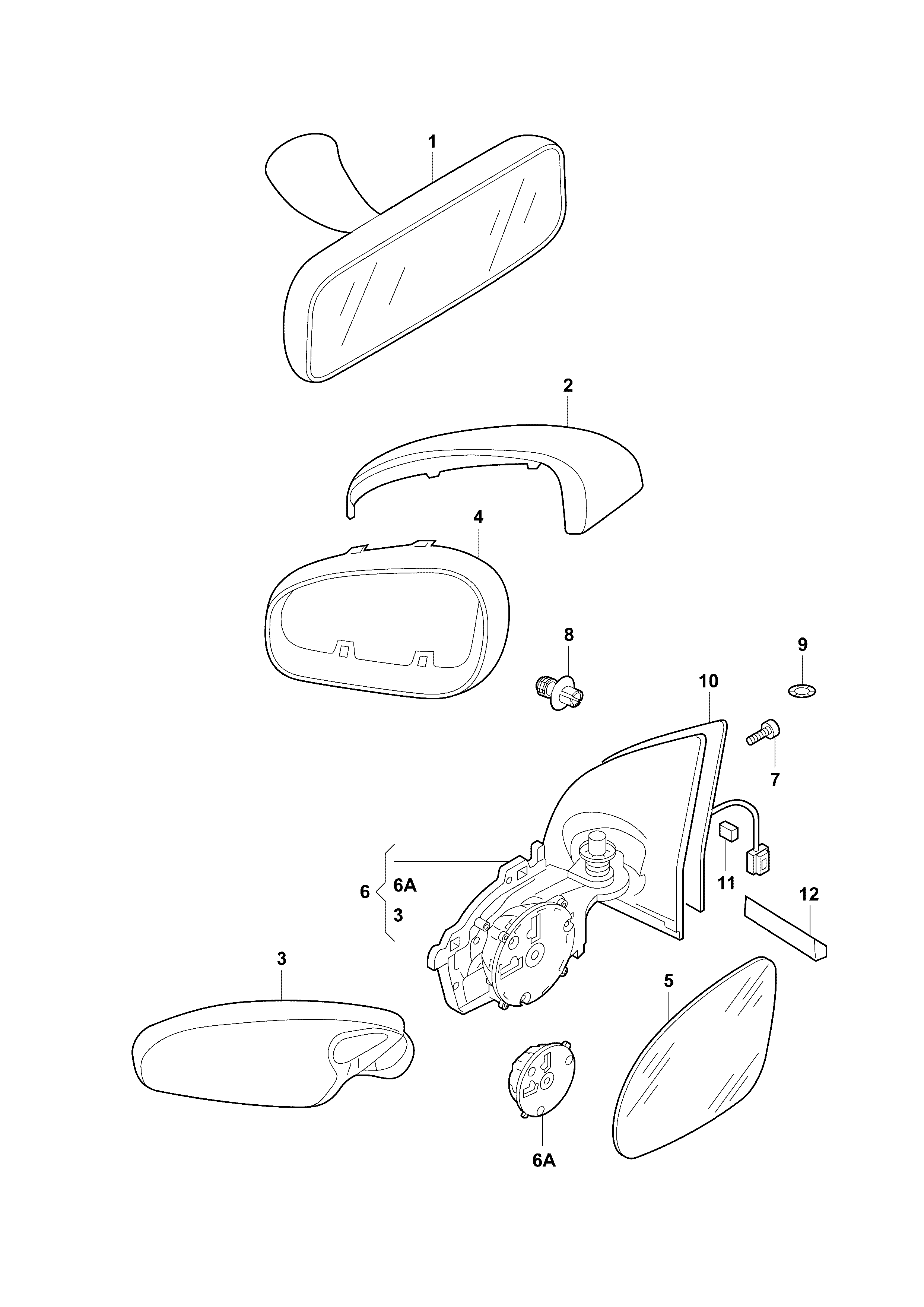 1

2

4

8

9

10

7

6 6A
3

11

12

3

5

6A