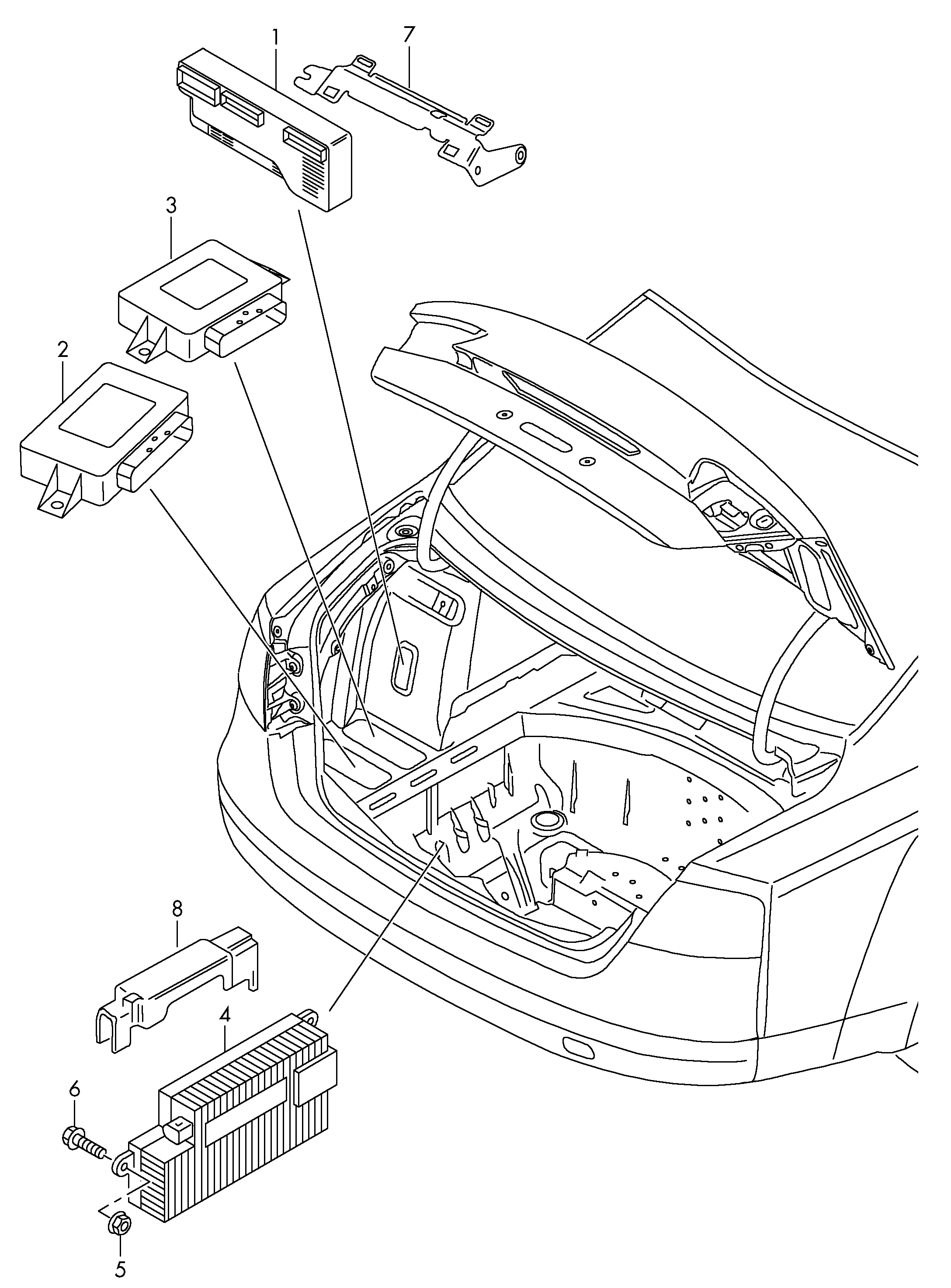 1
7
3
2
8
4
6
5