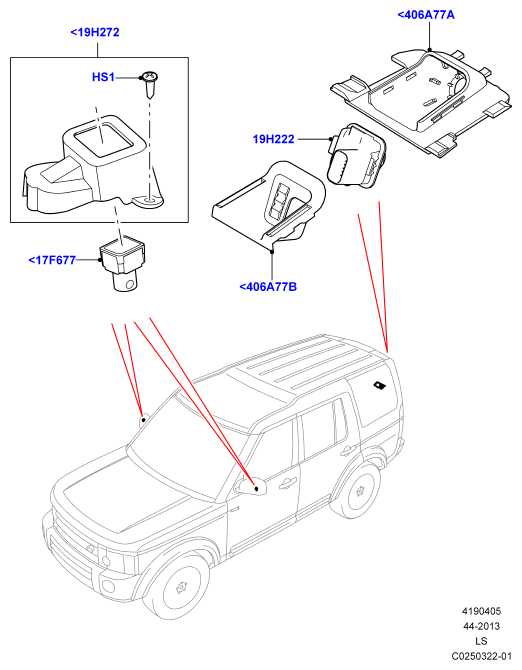 <19H272

HS1

<17F677

<406A77A

19H222

<406A77B

4190405
44-2013
LS
C0250322-01