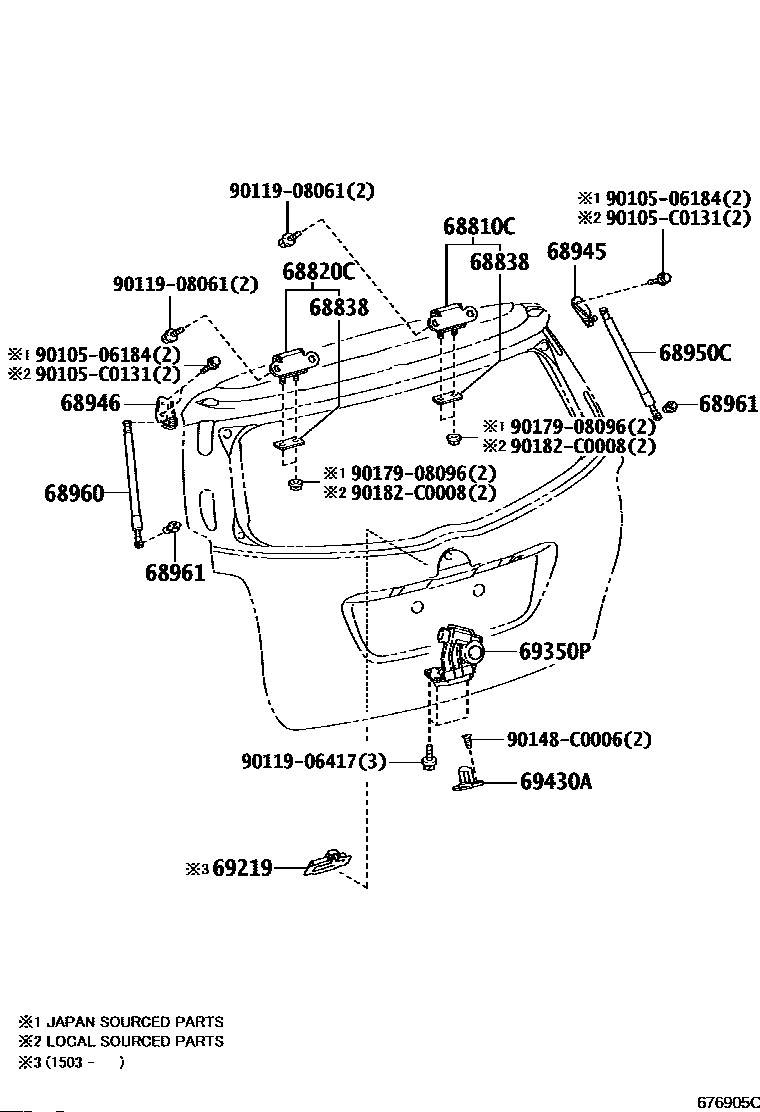 90119-08061(2)

※1 90105-06184(2)
※2 90105-C0131(2)

68810C
68838

68945

90119-08061(2)

68820C
68838

※1 90105-06184(2)
※2 90105-C0131(2)

68950C

68946

68961

※1 90179-08096(2)
※2 90182-C0008(2)

※1 90179-08096(2)
※2 90182-C0008(2)

68960

68961

69350P

90148-C0006(2)

90119-06417(3)

69430A

※3 69219

※1 JAPAN SOURCED PARTS
※2 LOCAL SOURCED PARTS
※3 (1503 - )

676905C