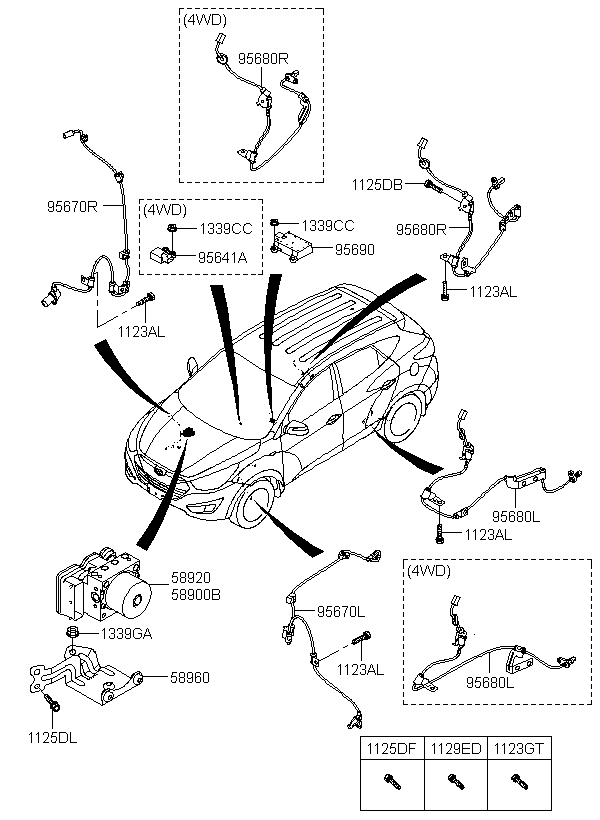 (4WD)
95680R

95670R

(4WD)
1339CC
95641A

1339CC
95690

1125DB
95680R
1123AL

1123AL

95680L
1123AL

58920
58900B
1339GA
58960
1125DL

95670L
1123AL

(4WD)
95680L

| 1125DF | 1129ED | 1123GT |
|---|---|---|
| | | |