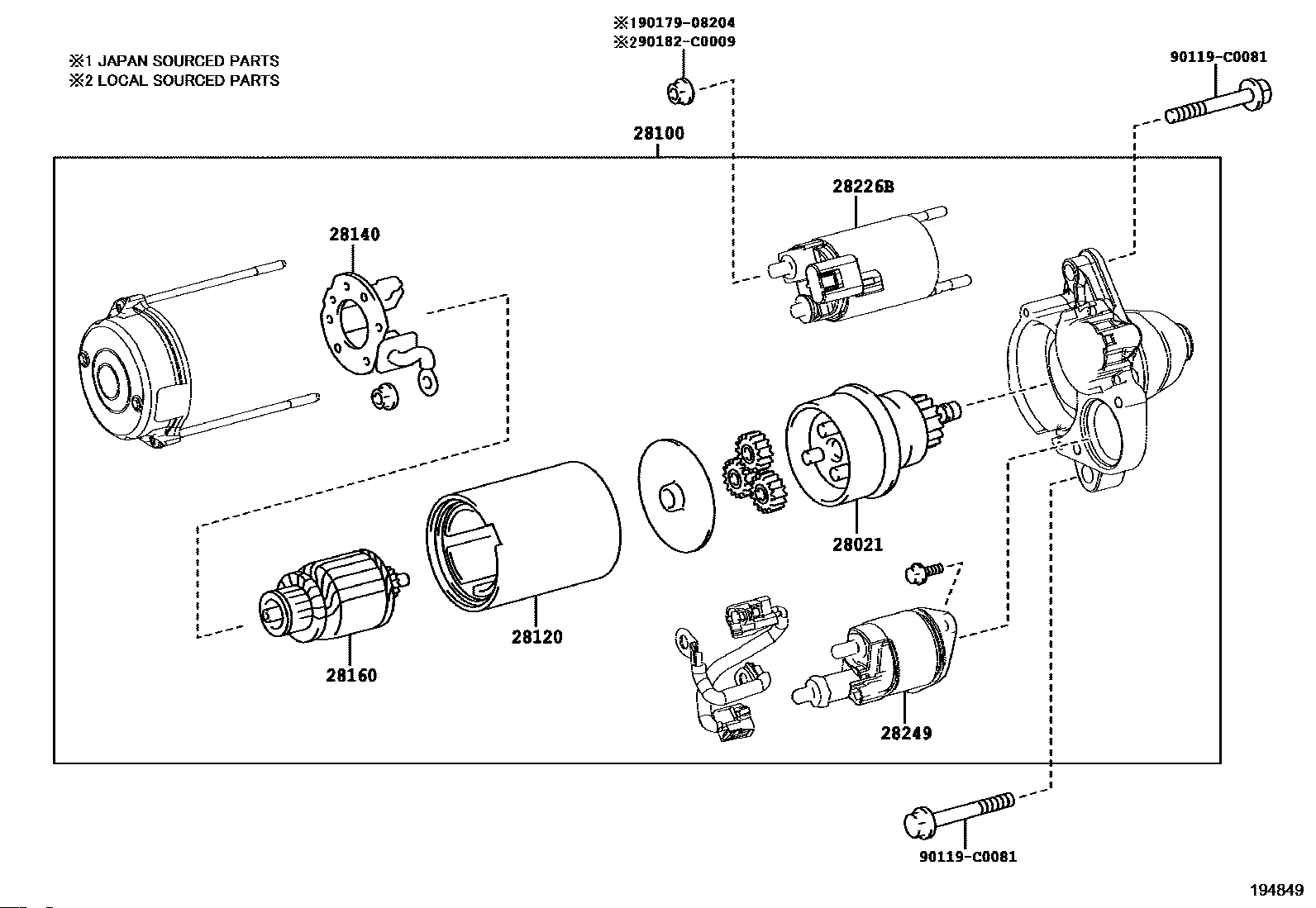 ※1 JAPAN SOURCED PARTS
※2 LOCAL SOURCED PARTS

※190179-08204
※290182-C0009

90119-C0081

28100

28226B

28140

28021

28120

28160

28249

90119-C0081

194849