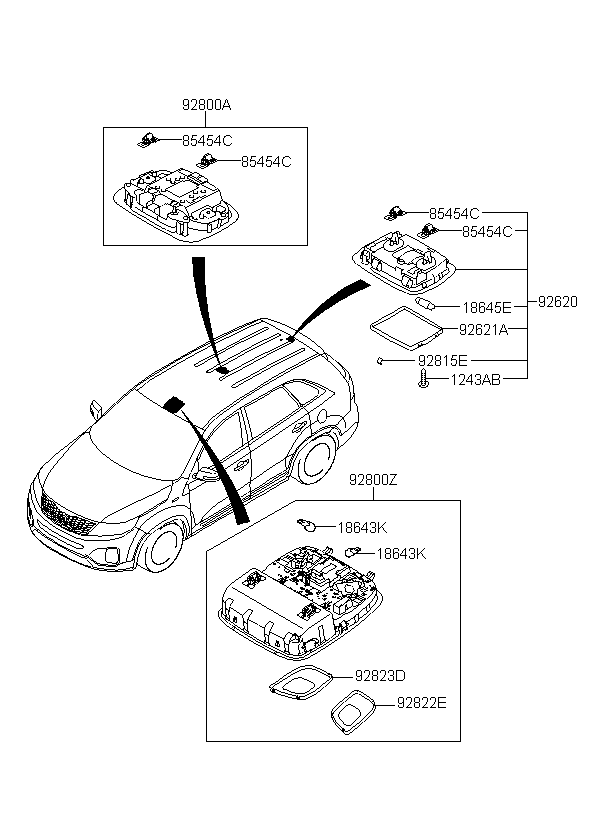 92800A
85454C
85454C
85454C
85454C
18645E
92620
92621A
92815E
1243AB
92800Z
18643K
18643K
92823D
92822E