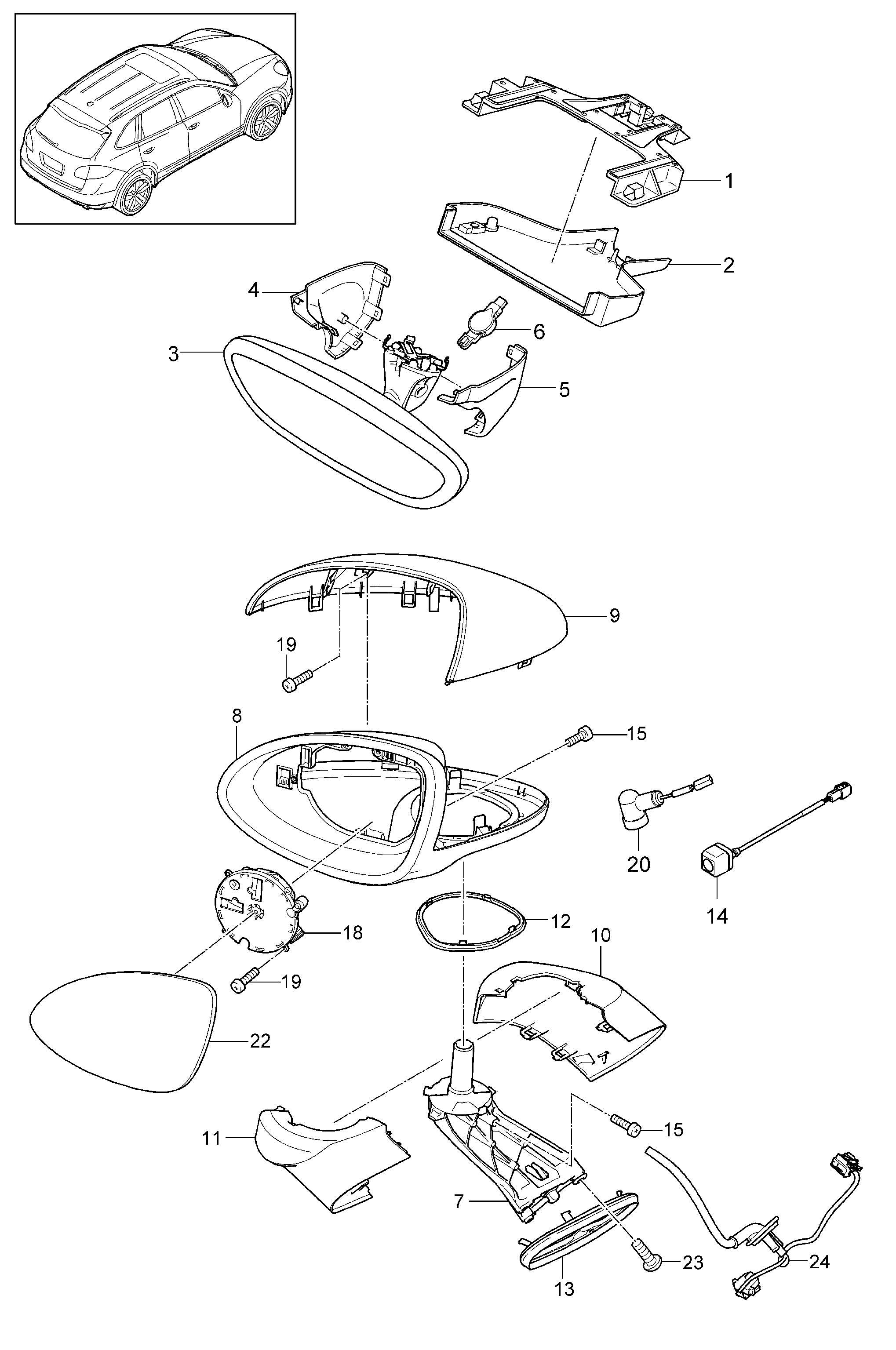 1
2
4
6
3
5
9
19
8
15
20
14
18
12
10
19
22
11
15
7
23
24
13