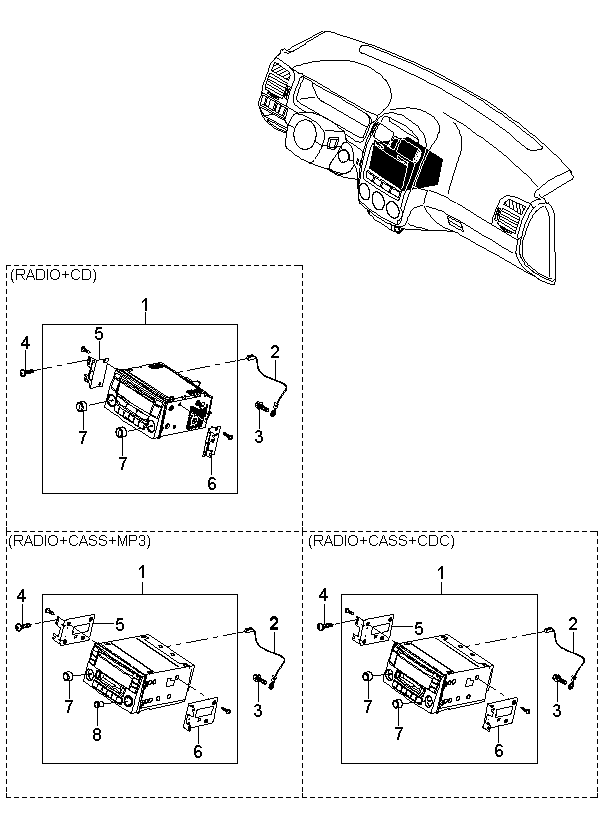 (RADIO+CD)

1
4
5
2
7
7
3
6

(RADIO+CASS+MP3)

1
4
5
2
7
8
3
6

(RADIO+CASS+CDC)

1
4
5
2
7
7
3
6