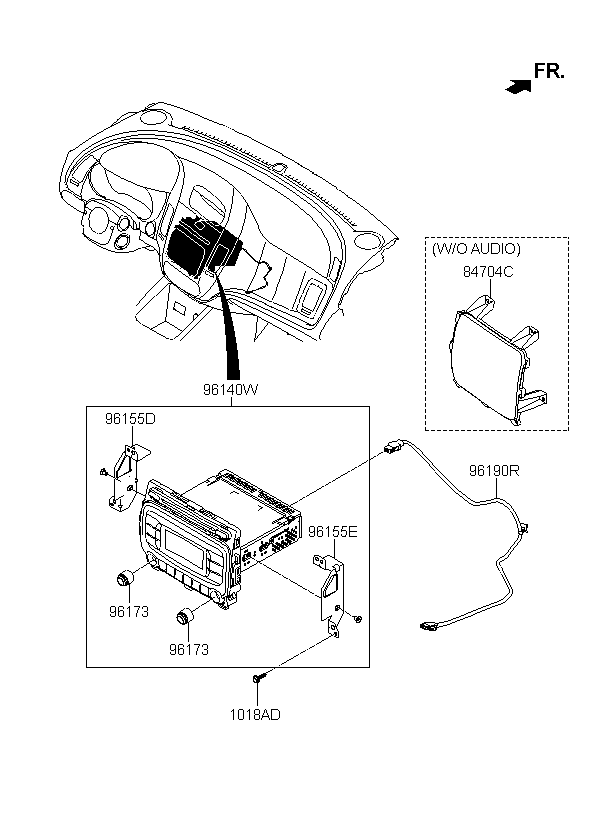 FR.

(W/O AUDIO)
84704C

96140W

96155D

96190R

96155E

96173

96173

1018AD