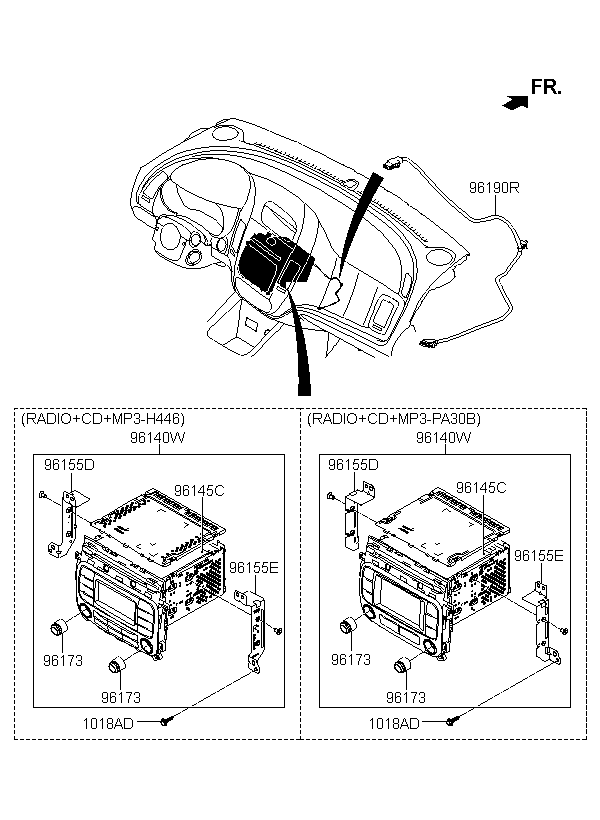 FR.

96190R

(RADIO+CD+MP3-H446)
96140W
96155D
96145C
96155E
96173
96173
1018AD

(RADIO+CD+MP3-PA30B)
96140W
96155D
96145C
96155E
96173
96173
1018AD