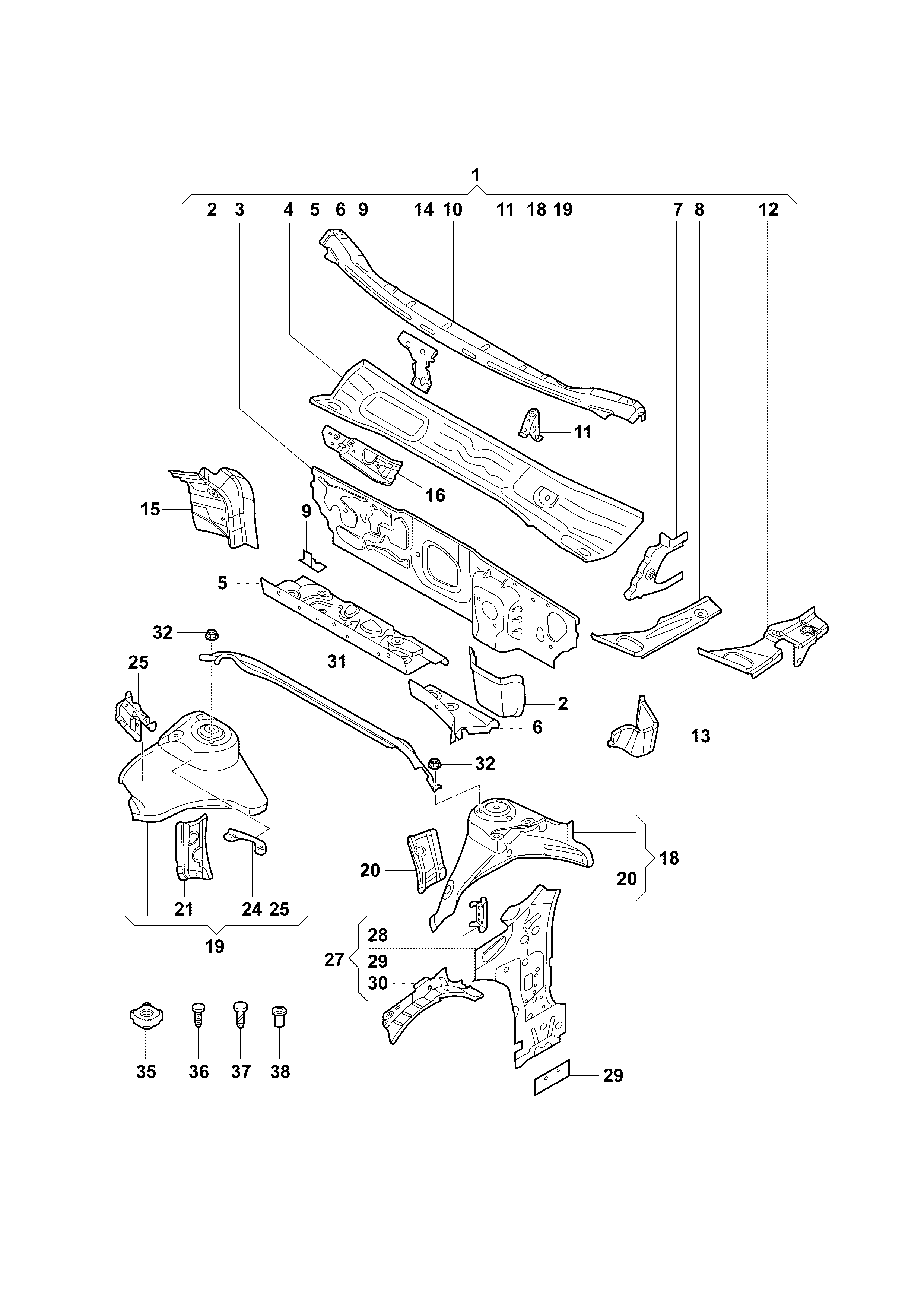 1

2 3 4 5 6 9 14 10 11 18 19 7 8 12

11

16

15

9

5

32

25

31

2

6

13

32

18

20

20

21 24 25

19

28

27 29

30

35 36 37 38

29