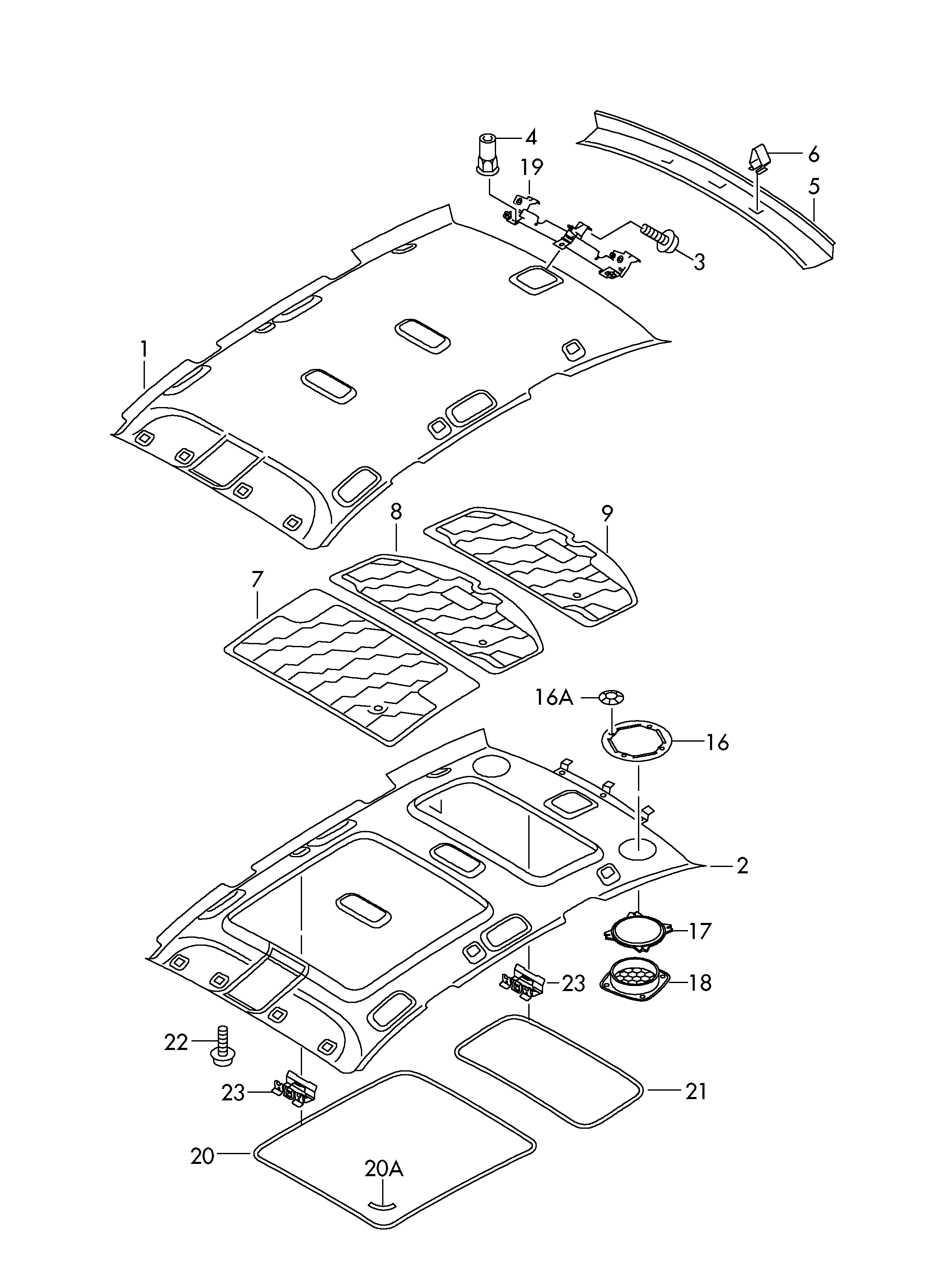 4
19
6
5
3
1
8
9
7
16A
16
2
17
23
18
22
23
21
20
20A