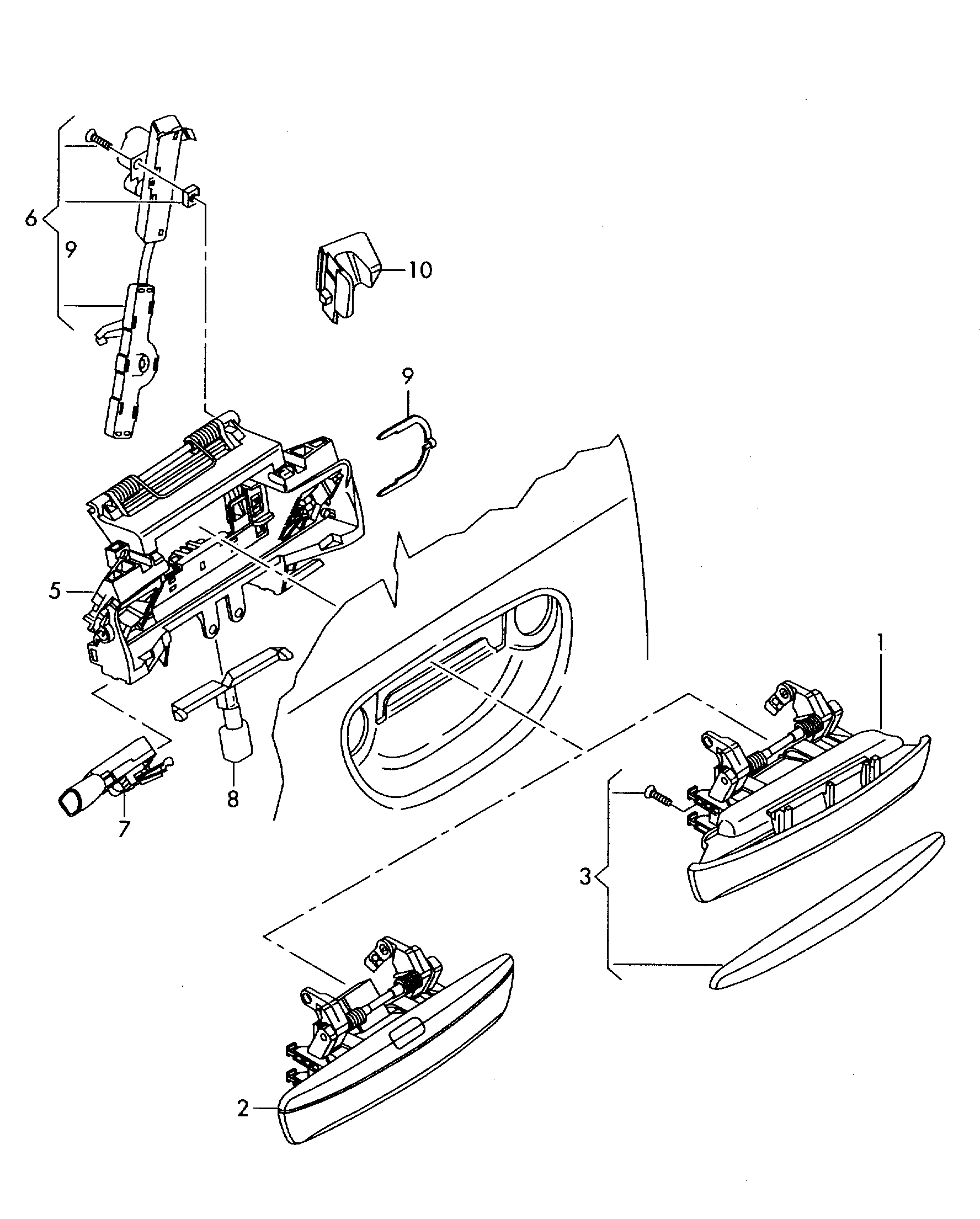 6
9
10
9
5
1
8
7
3
2