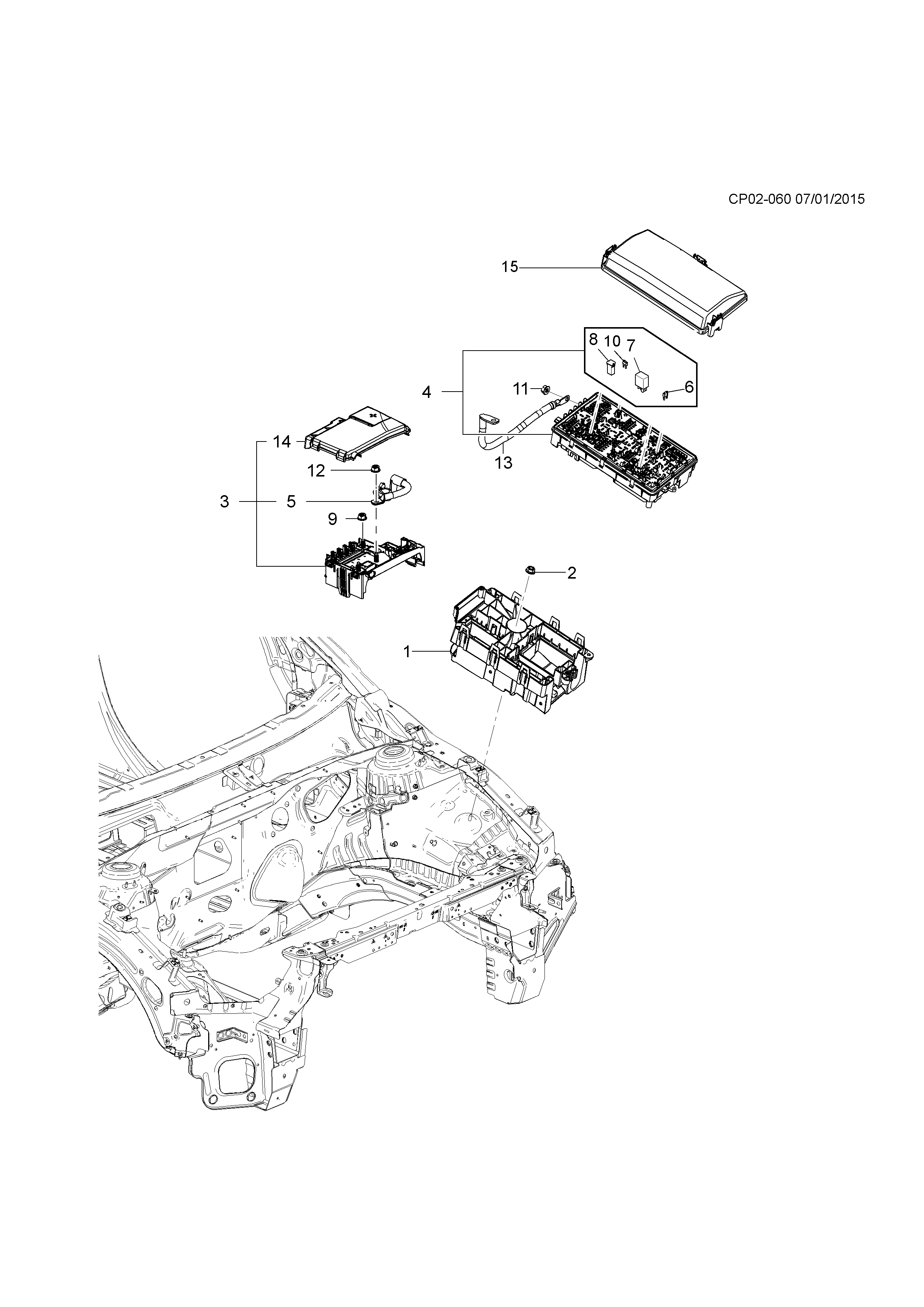 CP02-060 07/01/2015

15

8 10 7

4

11

6

14

13

12

3

5

9

2

1