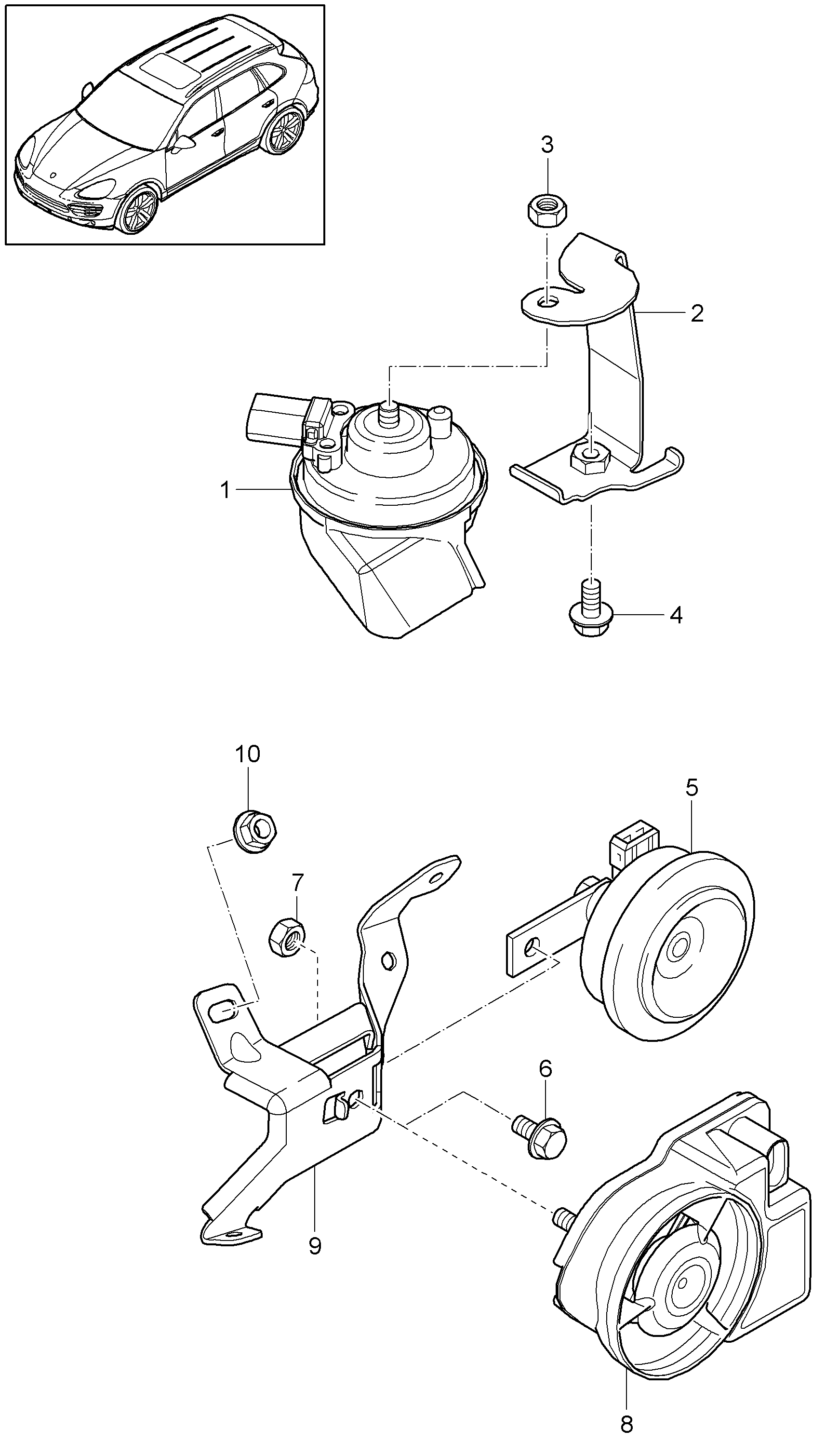 3
2
1
4
10
5
7
6
9
8