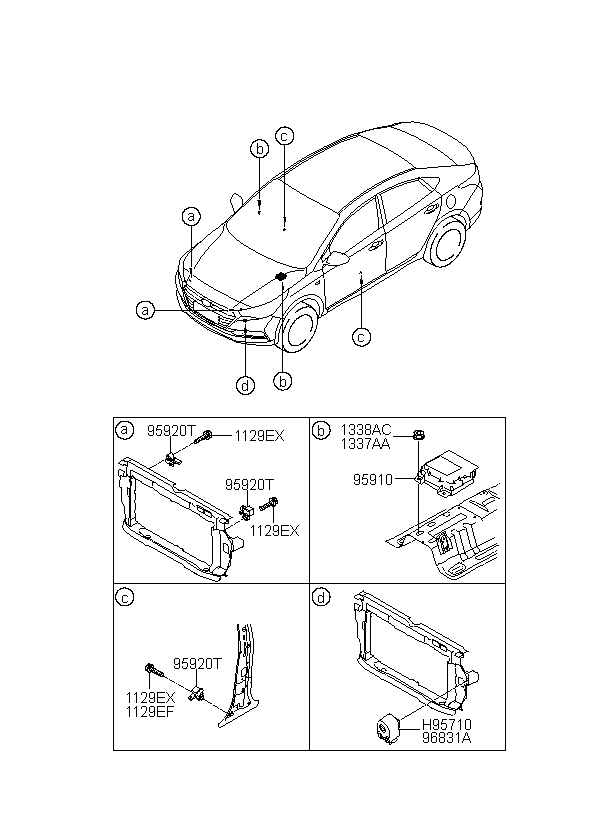 b
c
a
a
c
d
b

a
95920T
1129EX
95920T
1129EX

b
1338AC
1337AA
95910

c
95920T
1129EX
1129EF

d
H95710
96831A