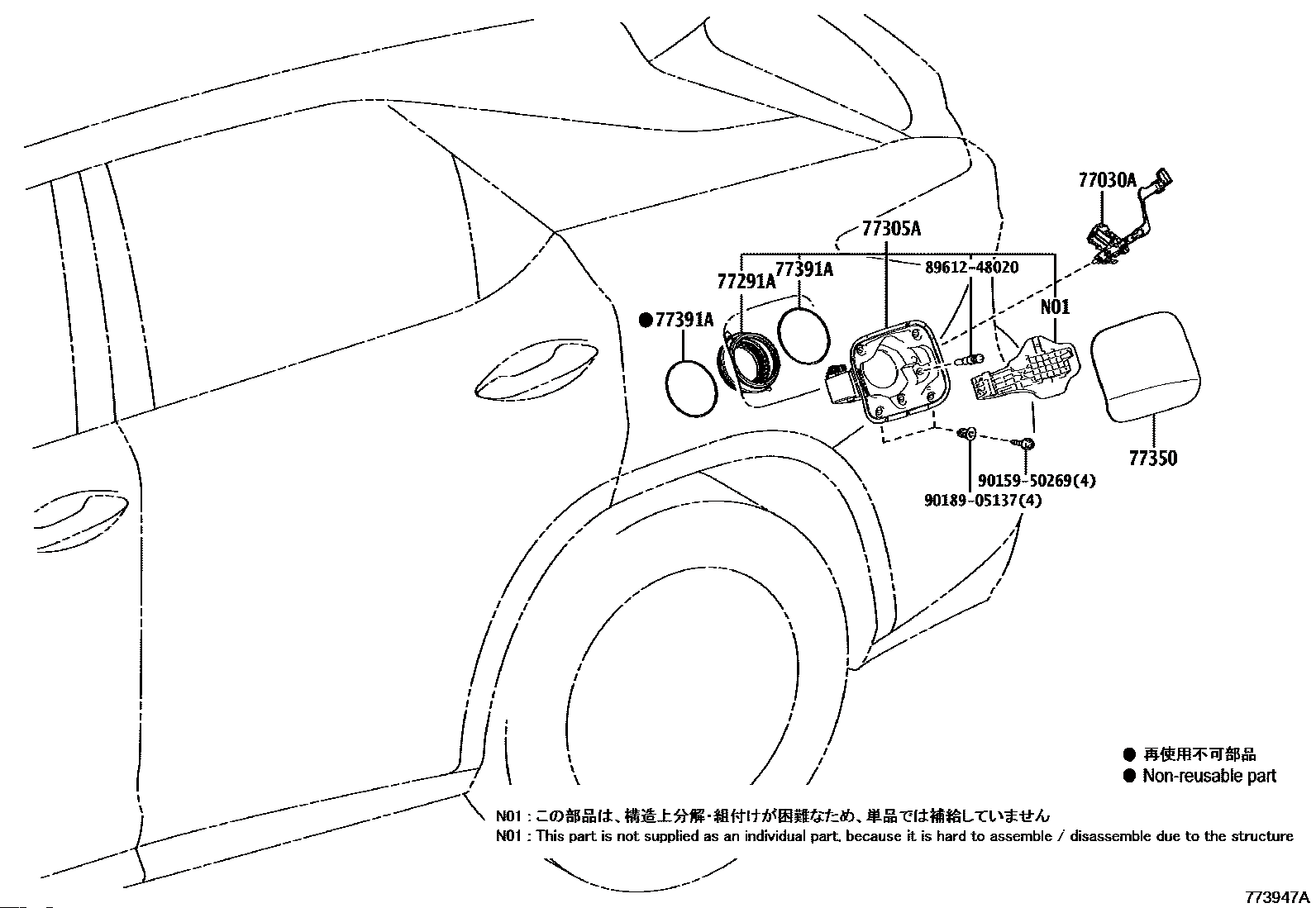 77030A
77305A
77291A
77391A
89612-48020
N01
●77391A
77350
90159-50269(4)
90189-05137(4)

● 再使用不可部品
● Non-reusable part

N01 : この部品は、構造上分解・組付けが困難なため、単品では補給していません
N01 : This part is not supplied as an individual part, because it is hard to assemble / disassemble due to the structure

773947A