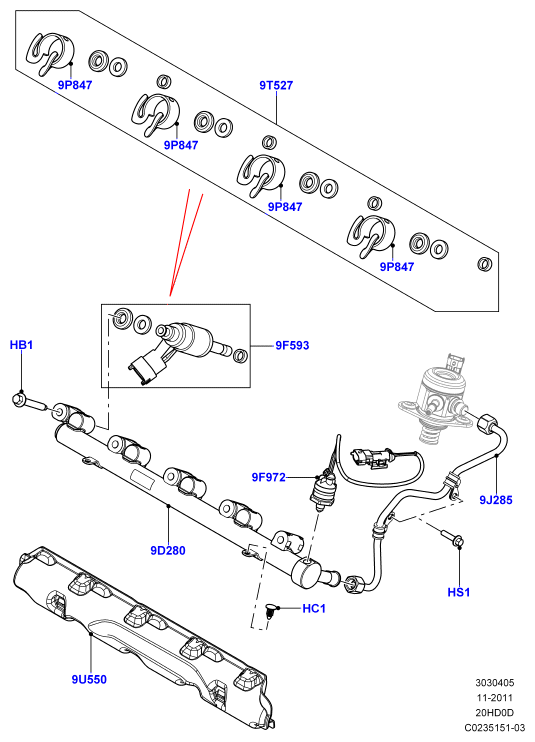 9P847
9T527
9P847
9P847
9P847
HB1
9F593
9F972
9J285
9D280
HS1
HC1
9U550
3030405
11-2011
20HD0D
C0235151-03