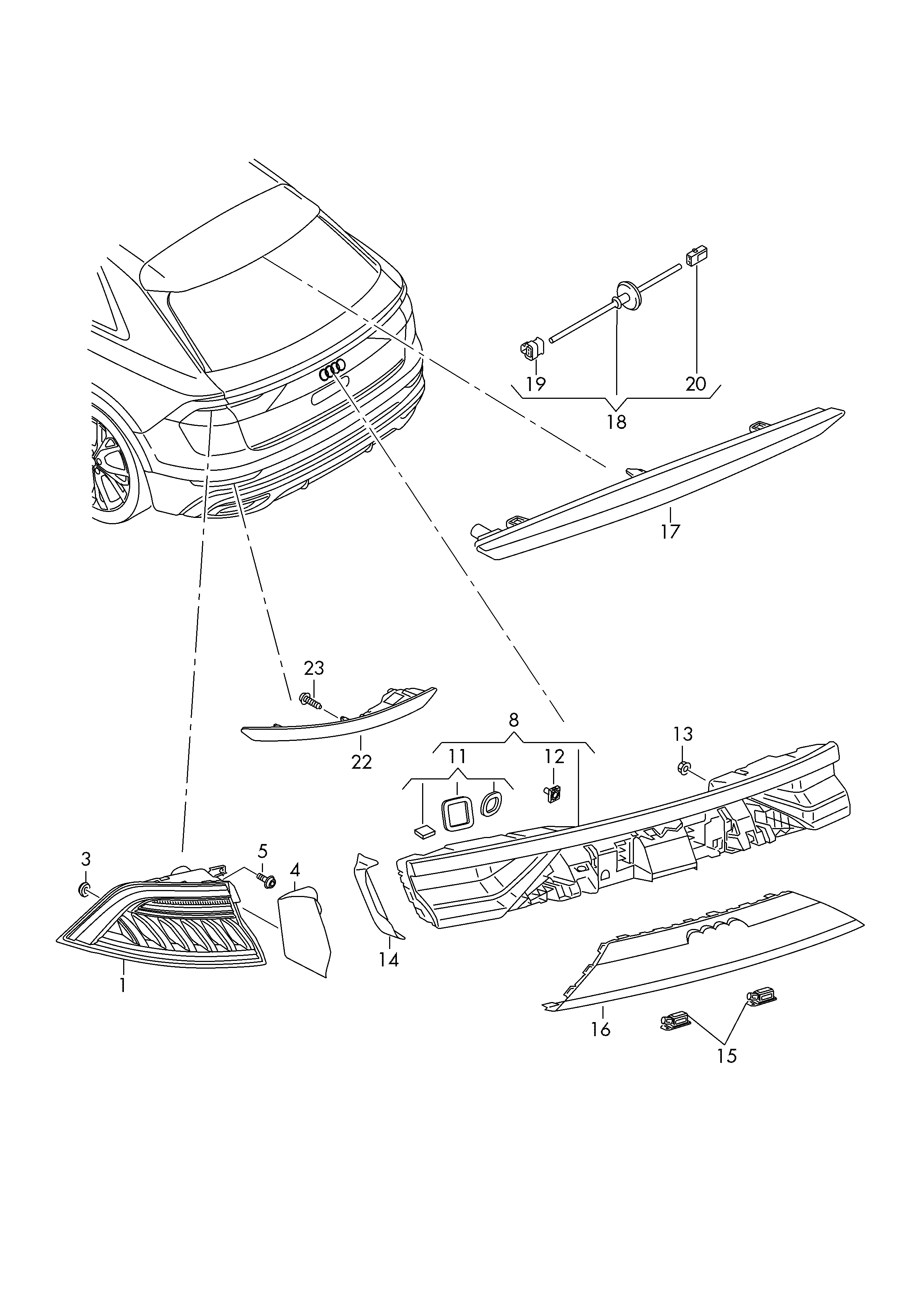 19
20
18
17
23
22
8
11
12
13
3
5
4
14
1
16
15