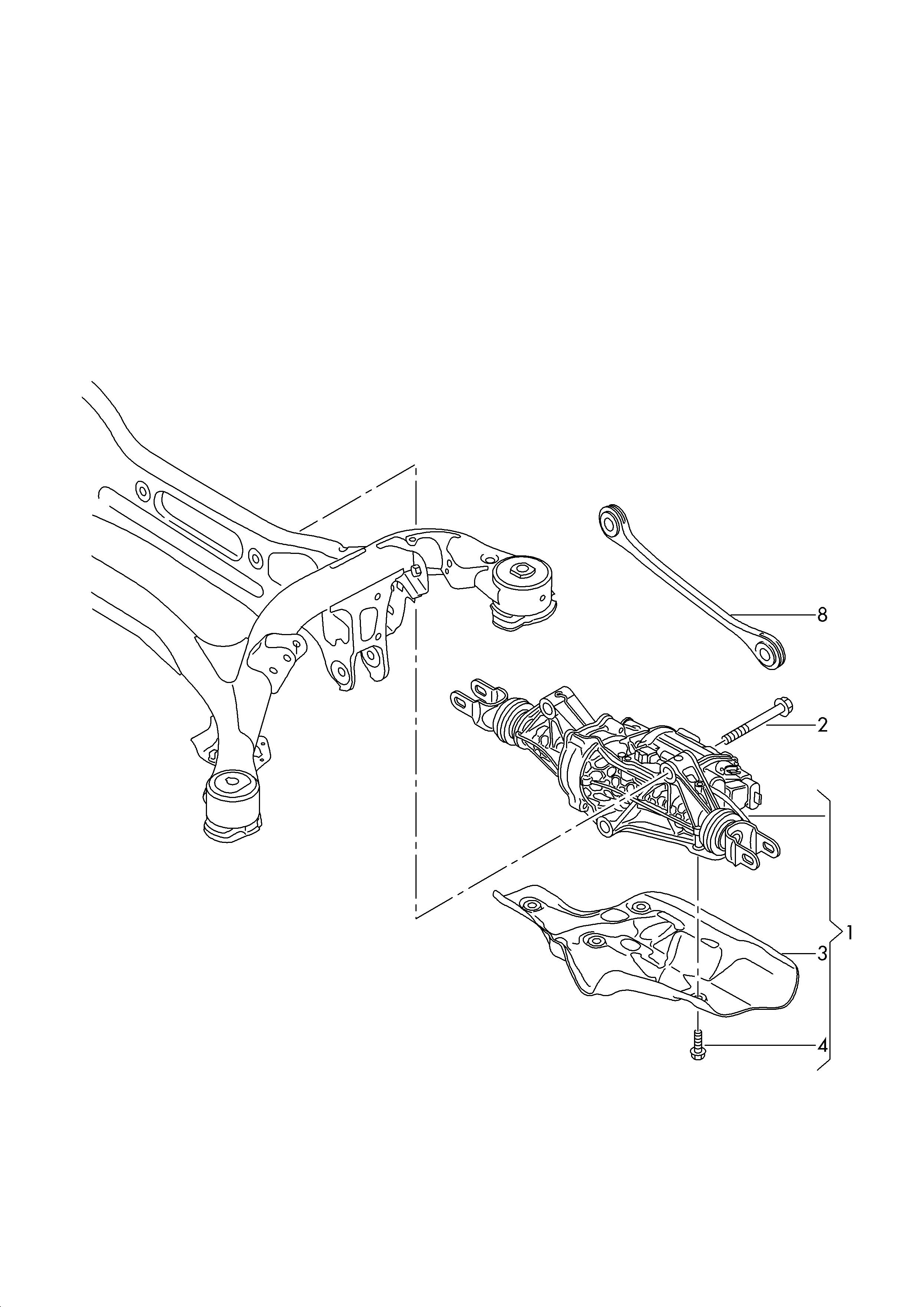 8
2
1
3
4