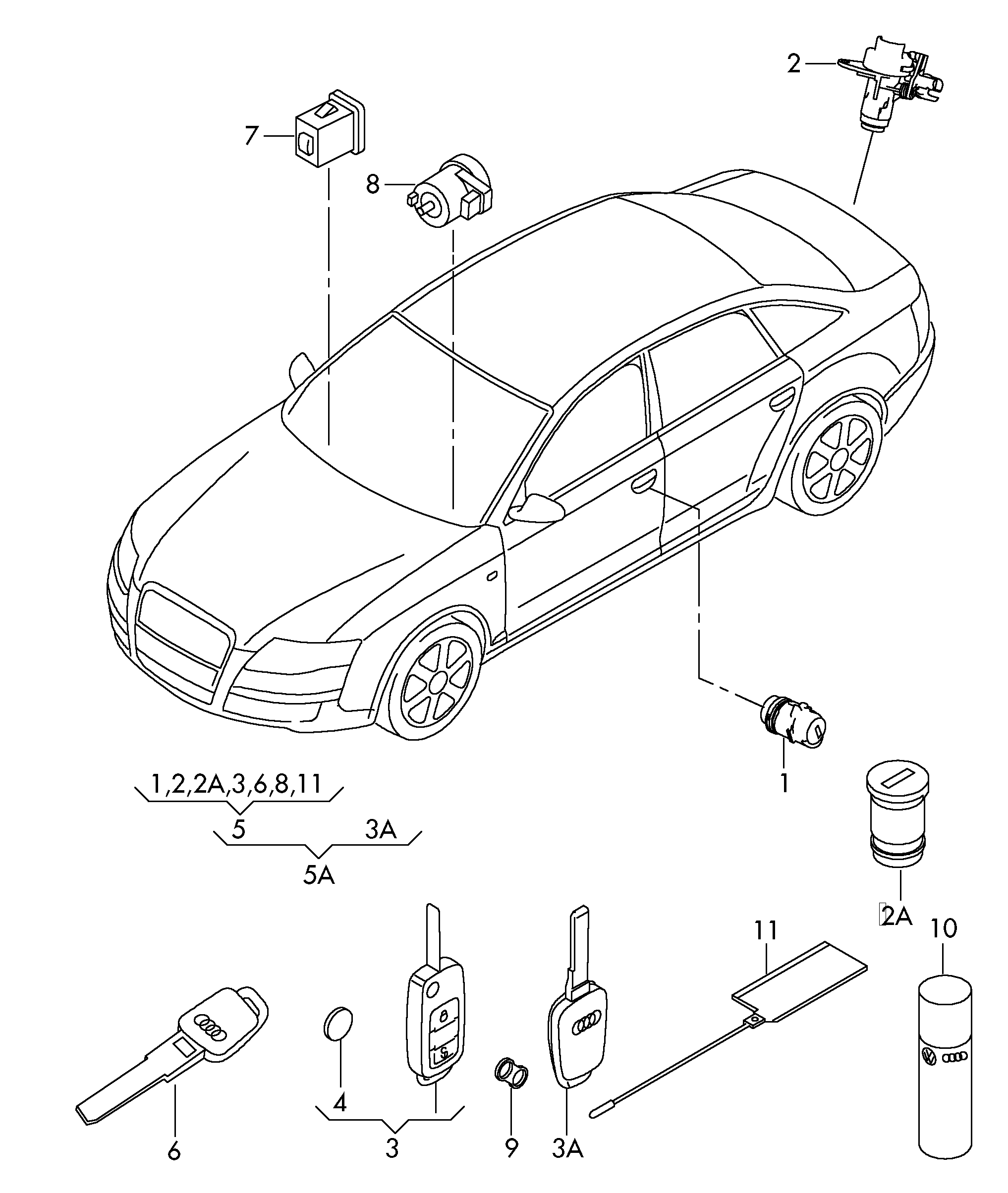 2

7

8

1

1,2,2A,3,6,8,11

5

3A

5A

2A

11

10

4

6

3

9

3A