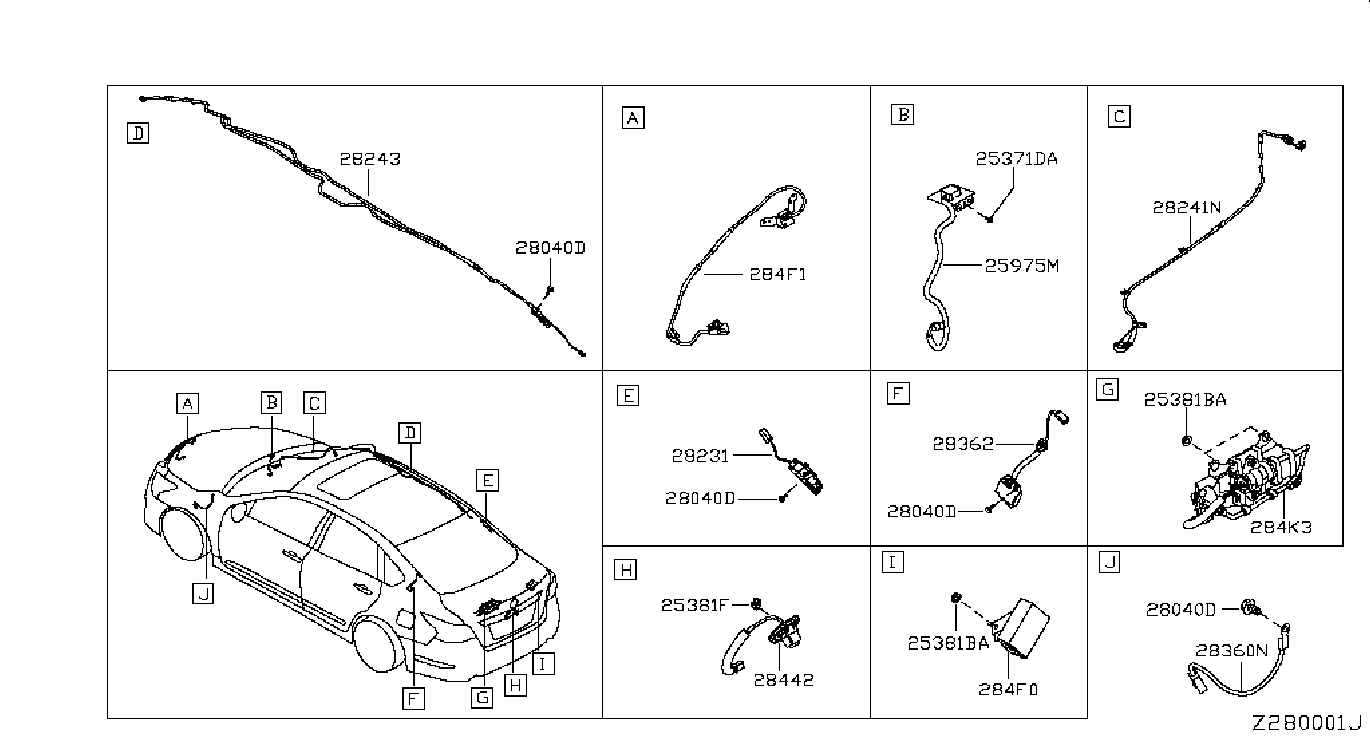 D
28243
28040D

A
284F1

B
25371DA
25975M

C
28241N

A B C D
E
J
F G H I

E
28231
28040D

F
28362
28040D

G
25381BA
284K3

H
25381F
28442

I
25381BA
284F0

J
28040D
28360N

Z280001J