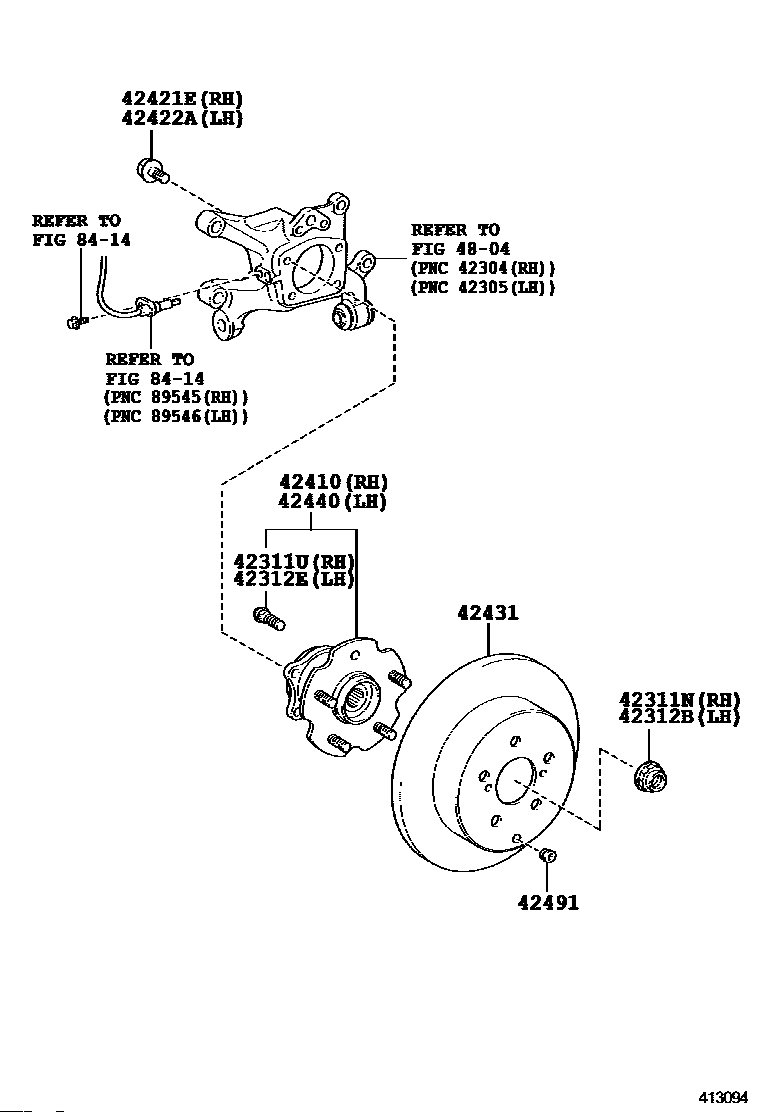 42421E(RH)
42422A(LH)

REFER TO
FIG 84-14

REFER TO
FIG 48-04
(PNC 42304(RH))
(PNC 42305(LH))

REFER TO
FIG 84-14
(PNC 89545(RH))
(PNC 89546(LH))

42410(RH)
42440(LH)

42311U(RH)
42312E(LH)

42431

42311N(RH)
42312B(LH)

42491

413094