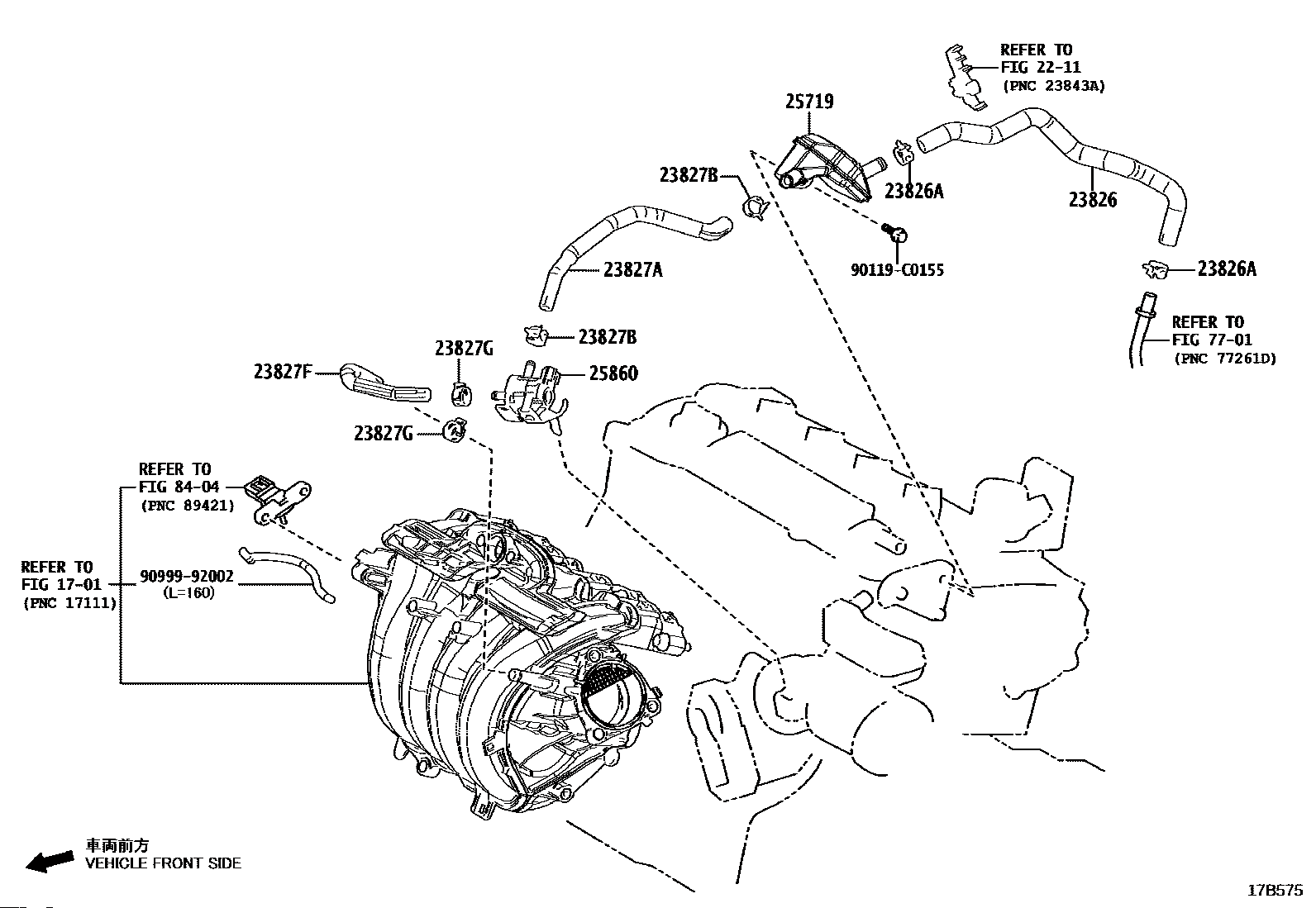 REFER TO
FIG 22-11
(PNC 23843A)

25719

23827B

23826A

23826

90119-C0155

23827A

23826A

REFER TO
FIG 77-01
(PNC 77261D)

23827B

23827G

23827F

25860

23827G

REFER TO
FIG 84-04
(PNC 89421)

REFER TO
FIG 17-01
(PNC 17111)

90999-92002
(L=160)

車両前方
VEHICLE FRONT SIDE

17B575