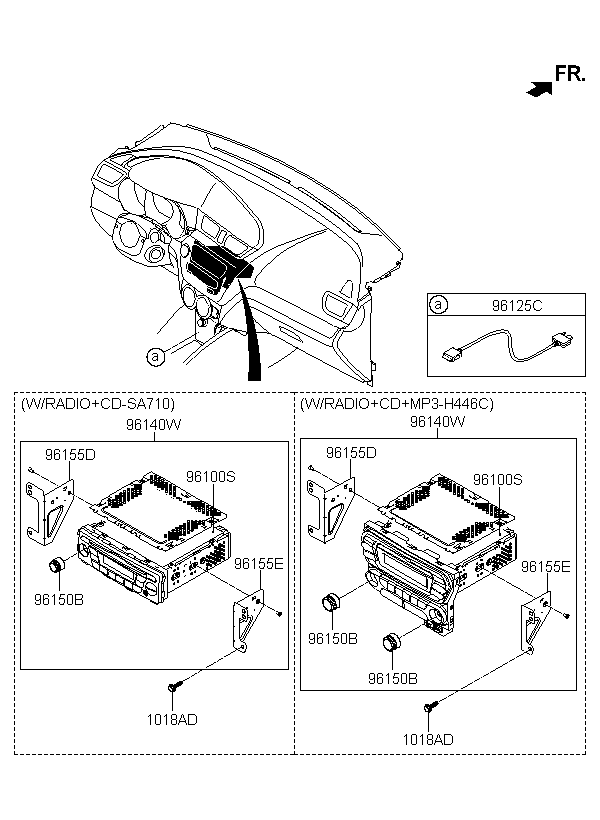 FR.

a

a 96125C

(W/RADIO+CD-SA710)
96140W
96155D
96100S
96155E
96150B
1018AD

(W/RADIO+CD+MP3-H446C)
96140W
96155D
96100S
96155E
96150B
96150B
1018AD