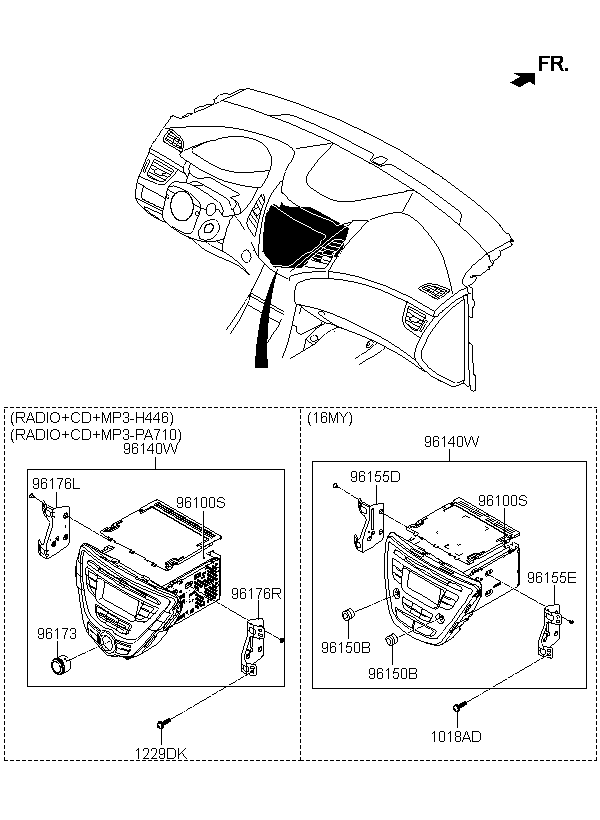 FR.

(RADIO+CD+MP3-H446)
(RADIO+CD+MP3-PA710)
96140W
96176L
96100S
96176R
96173
1229DK

(16MY)
96140W
96155D
96100S
96155E
96150B
96150B
1018AD