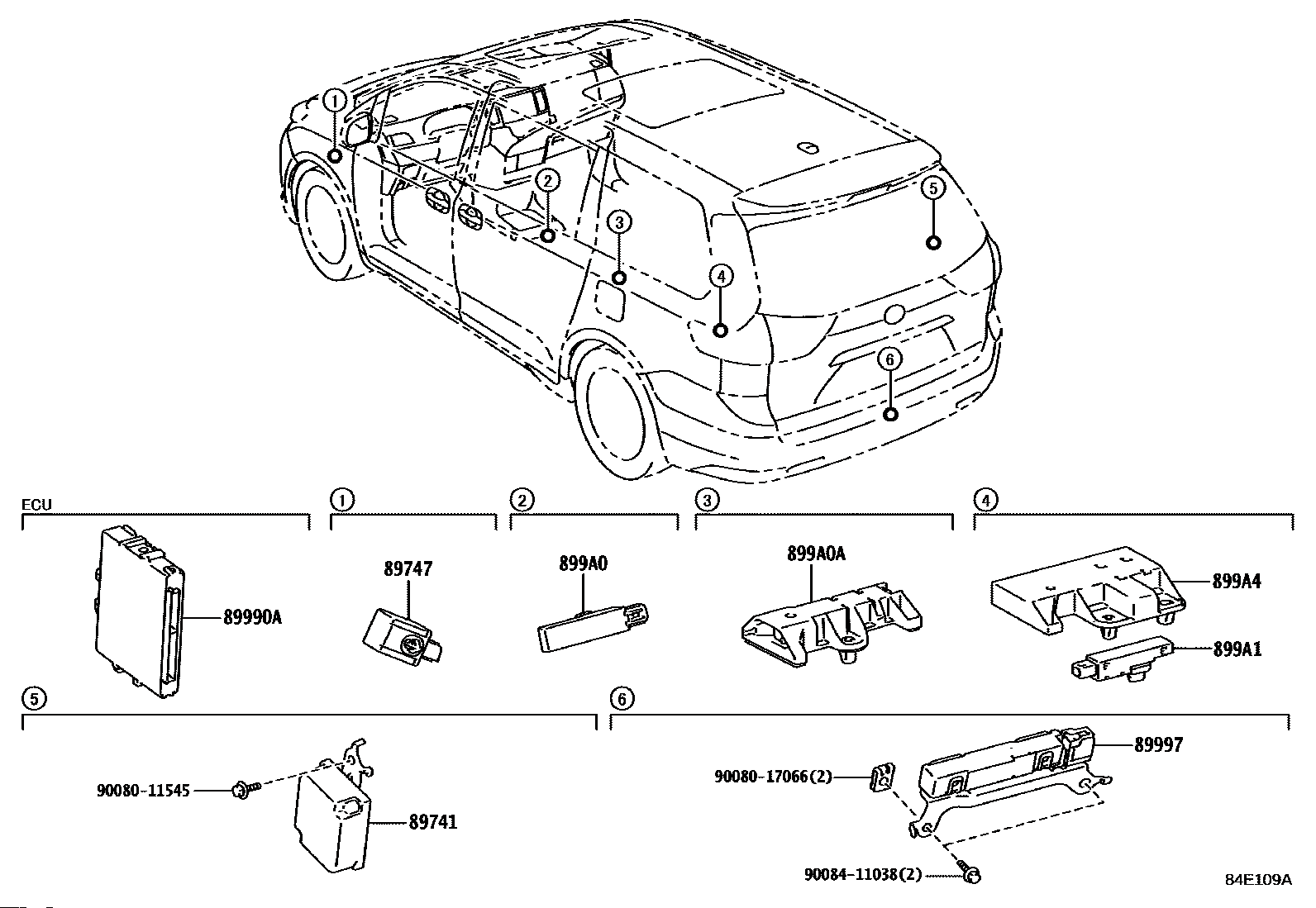 1
2
3
4
5
6

ECU
89990A

1
89747

2
899A0

3
899A0A

4
899A4
899A1

5
90080-11545
89741

6
90080-17066(2)
89997
90084-11038(2)

84E109A