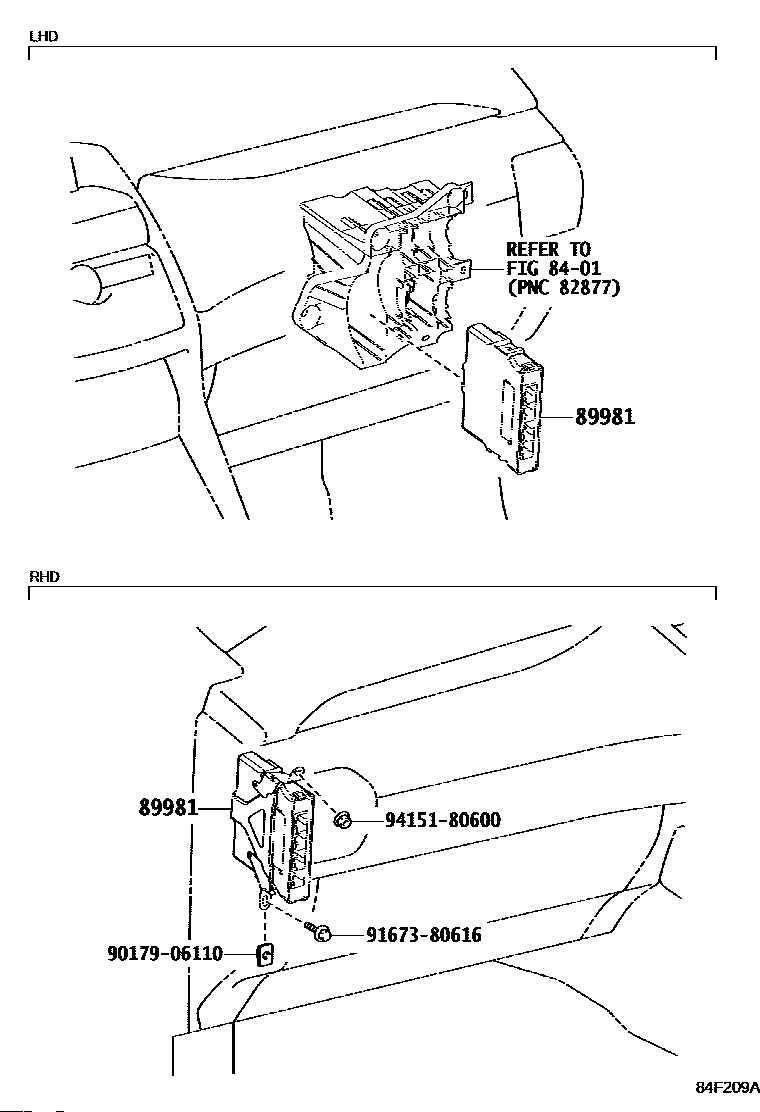 LHD

REFER TO
FIG 84-01
(PNC 82877)

89981

RHD

89981

94151-80600

91673-80616

90179-06110

84F209A