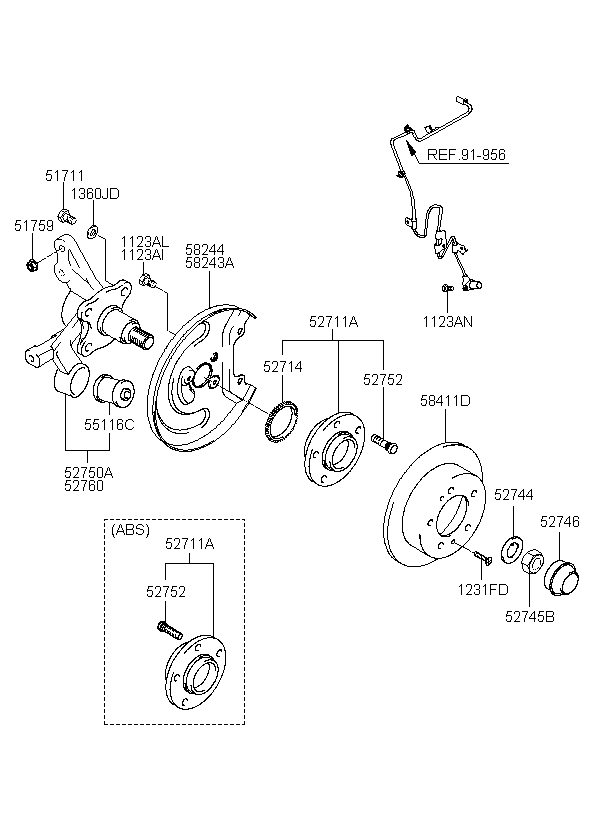 REF.91-956

51711
1360JD
51759
1123AL
1123AI
58244
58243A
1123AN
52711A
52714
52752
58411D
55116C
52750A
52760
52744
52746
1231FD
52745B

(ABS)
52711A
52752