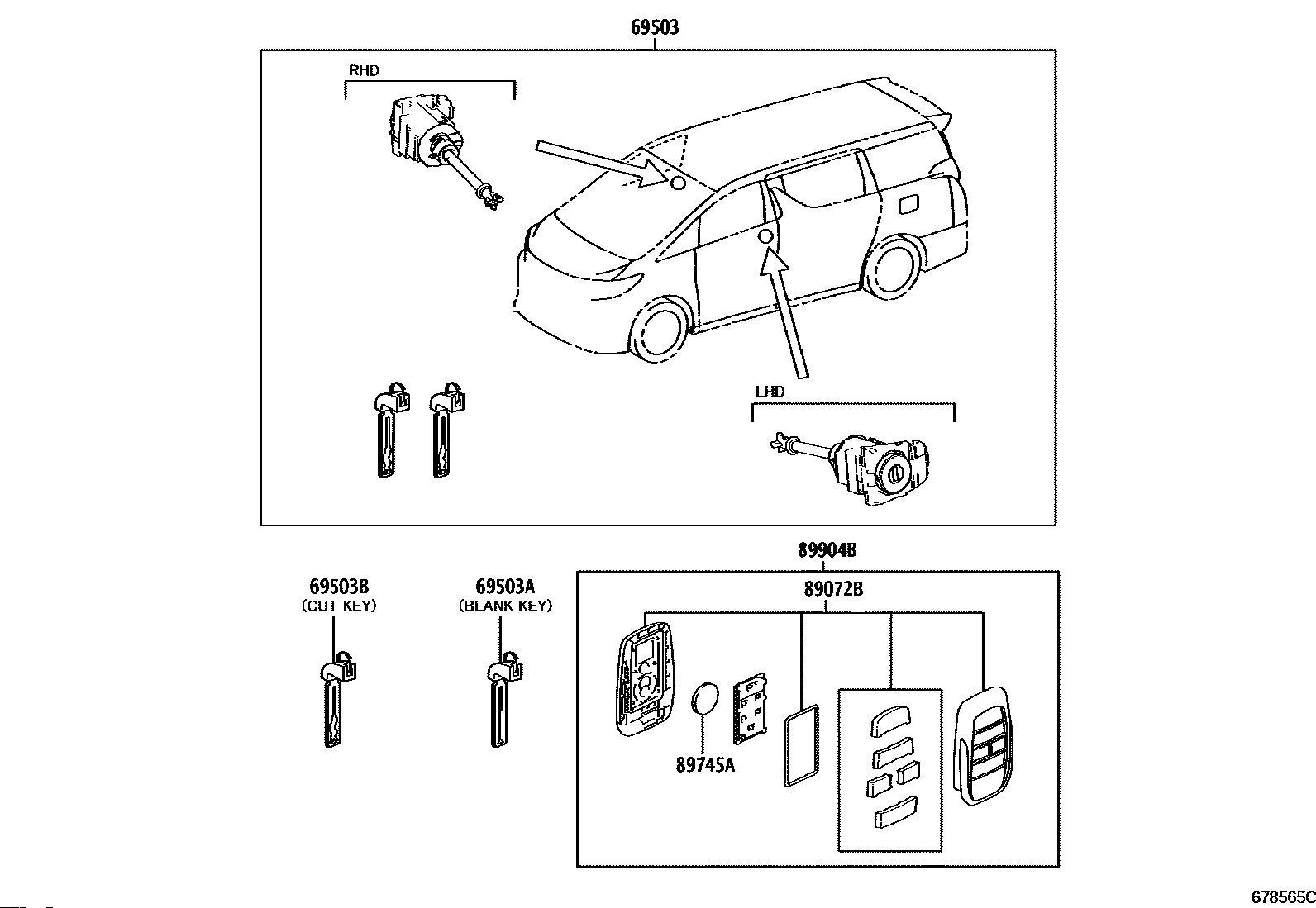 69503

RHD

LHD

69503B
(CUT KEY)

69503A
(BLANK KEY)

89904B

89072B

89745A

678565C