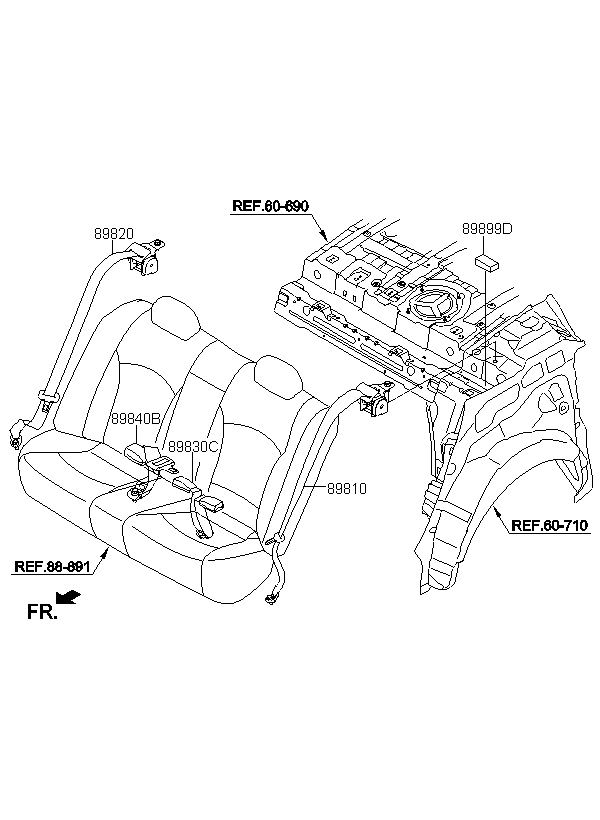 REF.60-690

89899D

89820

89840B

89830C

89810

REF.60-710

REF.88-891

FR.