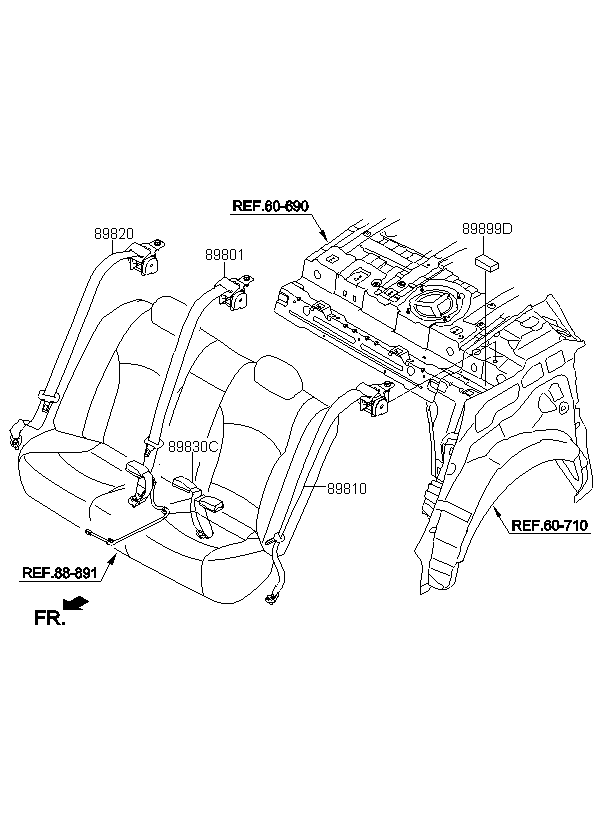 REF.60-690
89899D
89820
89801
89830C
89810
REF.60-710
REF.88-891
FR.